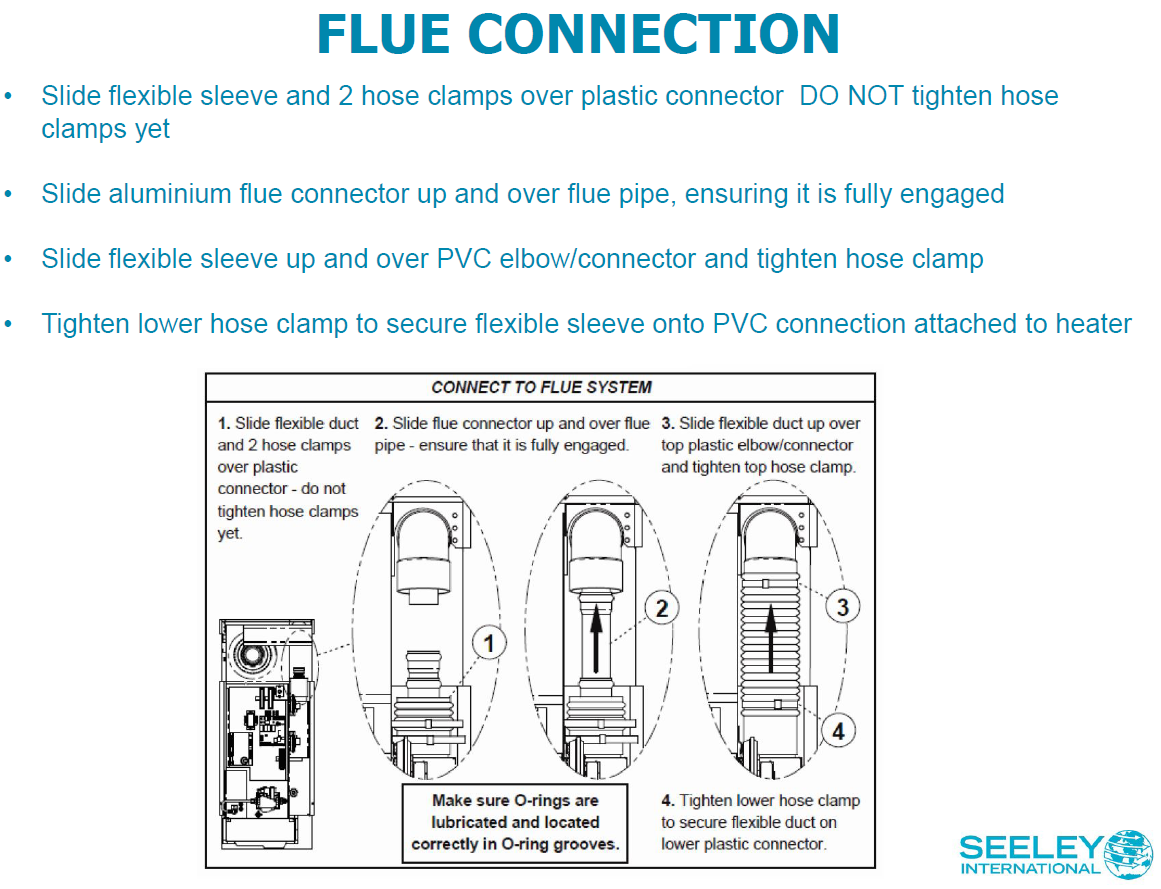 FLUE CONNECTION

• Slide flexible sleeve and 2 hose clamps over plastic connector DO NOT tighten hose clamps yet

• Slide aluminium flue connector up and over flue pipe, ensuring it is fully engaged

• Slide flexible sleeve up and over PVC elbow/connector and tighten hose clamp

• Tighten lower hose clamp to secure flexible sleeve onto PVC connection attached to heater

CONNECT TO FLUE SYSTEM

1. Slide flexible duct and 2 hose clamps over plastic connector - do not tighten hose clamps yet.

2. Slide flue connector up and over flue pipe - ensure that it is fully engaged.

3. Slide flexible duct up over top plastic elbow/connector and tighten top hose clamp.

1

2

3

4

Make sure O-rings are lubricated and located correctly in O-ring grooves.

4. Tighten lower hose clamp to secure flexible duct on lower plastic connector.

SEELEY INTERNATIONAL