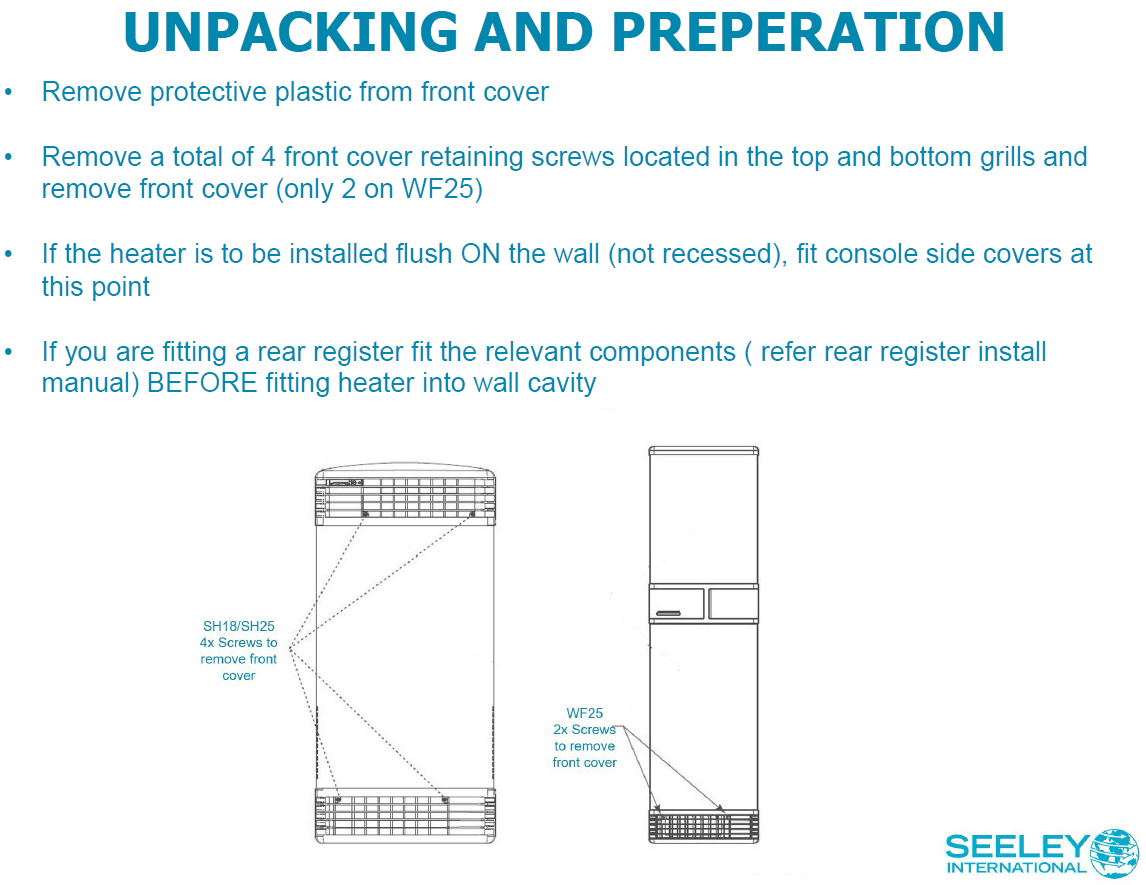 UNPACKING AND PREPERATION

• Remove protective plastic from front cover

• Remove a total of 4 front cover retaining screws located in the top and bottom grills and remove front cover (only 2 on WF25)

• If the heater is to be installed flush ON the wall (not recessed), fit console side covers at this point

• If you are fitting a rear register fit the relevant components ( refer rear register install manual) BEFORE fitting heater into wall cavity

SH18/SH25
4x Screws to remove front cover

WF25
2x Screws to remove front cover

SEELEY INTERNATIONAL