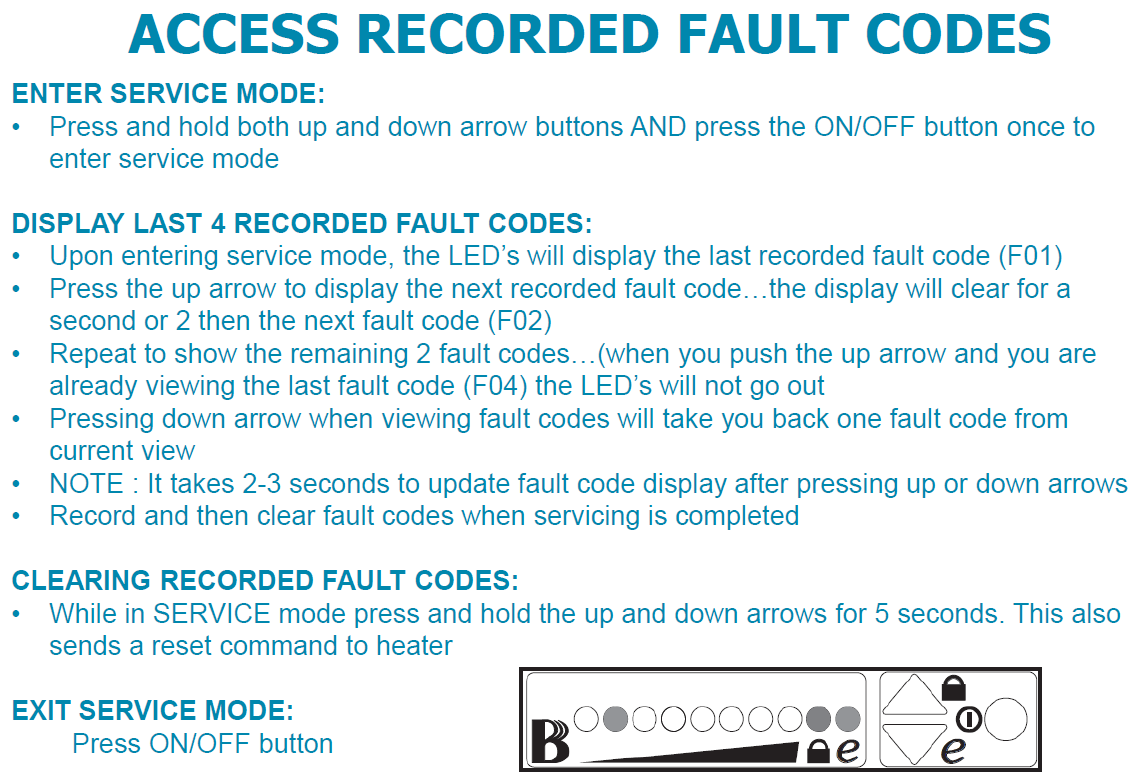 ACCESS RECORDED FAULT CODES

ENTER SERVICE MODE:
• Press and hold both up and down arrow buttons AND press the ON/OFF button once to enter service mode

DISPLAY LAST 4 RECORDED FAULT CODES:
• Upon entering service mode, the LED's will display the last recorded fault code (F01)
• Press the up arrow to display the next recorded fault code…the display will clear for a second or 2 then the next fault code (F02)
• Repeat to show the remaining 2 fault codes…(when you push the up arrow and you are already viewing the last fault code (F04) the LED's will not go out
• Pressing down arrow when viewing fault codes will take you back one fault code from current view
• NOTE : It takes 2-3 seconds to update fault code display after pressing up or down arrows
• Record and then clear fault codes when servicing is completed

CLEARING RECORDED FAULT CODES:
• While in SERVICE mode press and hold the up and down arrows for 5 seconds. This also sends a reset command to heater

EXIT SERVICE MODE:
Press ON/OFF button

B e e