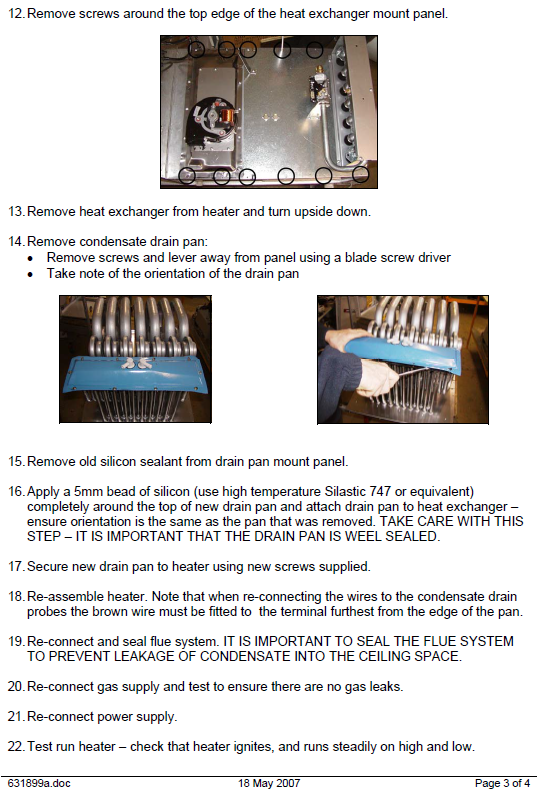 12. Remove screws around the top edge of the heat exchanger mount panel.

13. Remove heat exchanger from heater and turn upside down.

14. Remove condensate drain pan:
• Remove screws and lever away from panel using a blade screw driver
• Take note of the orientation of the drain pan

15. Remove old silicon sealant from drain pan mount panel.

16. Apply a 5mm bead of silicon (use high temperature Silastic 747 or equivalent) completely around the top of new drain pan and attach drain pan to heat exchanger – ensure orientation is the same as the pan that was removed. TAKE CARE WITH THIS STEP – IT IS IMPORTANT THAT THE DRAIN PAN IS WEEL SEALED.

17. Secure new drain pan to heater using new screws supplied.

18. Re-assemble heater. Note that when re-connecting the wires to the condensate drain probes the brown wire must be fitted to the terminal furthest from the edge of the pan.

19. Re-connect and seal flue system. IT IS IMPORTANT TO SEAL THE FLUE SYSTEM TO PREVENT LEAKAGE OF CONDENSATE INTO THE CEILING SPACE.

20. Re-connect gas supply and test to ensure there are no gas leaks.

21. Re-connect power supply.

22. Test run heater – check that heater ignites, and runs steadily on high and low.

631899a.doc 18 May 2007 Page 3 of 4