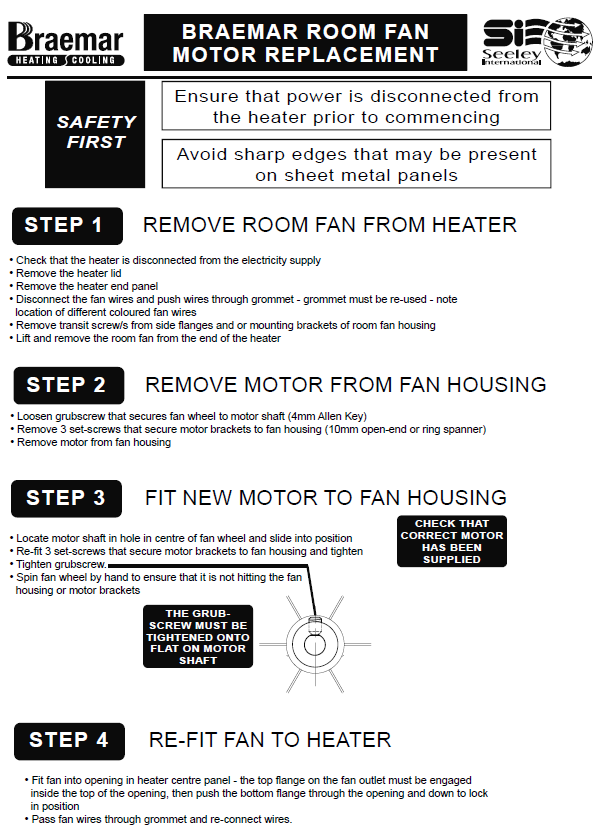 Braemar
HEATING COOLING

BRAEMAR ROOM FAN MOTOR REPLACEMENT

SI Seeley International

SAFETY FIRST

Ensure that power is disconnected from the heater prior to commencing

Avoid sharp edges that may be present on sheet metal panels

STEP 1 REMOVE ROOM FAN FROM HEATER

• Check that the heater is disconnected from the electricity supply
• Remove the heater lid
• Remove the heater end panel
• Disconnect the fan wires and push wires through grommet - grommet must be re-used - note location of different coloured fan wires
• Remove transit screw/s from side flanges and or mounting brackets of room fan housing
• Lift and remove the room fan from the end of the heater

STEP 2 REMOVE MOTOR FROM FAN HOUSING

• Loosen grubscrew that secures fan wheel to motor shaft (4mm Allen Key)
• Remove 3 set-screws that secure motor brackets to fan housing (10mm open-end or ring spanner)
• Remove motor from fan housing

STEP 3 FIT NEW MOTOR TO FAN HOUSING

CHECK THAT CORRECT MOTOR HAS BEEN SUPPLIED

• Locate motor shaft in hole in centre of fan wheel and slide into position
• Re-fit 3 set-screws that secure motor brackets to fan housing and tighten
• Tighten grubscrew.
• Spin fan wheel by hand to ensure that it is not hitting the fan housing or motor brackets

THE GRUB-SCREW MUST BE TIGHTENED ONTO FLAT ON MOTOR SHAFT

STEP 4 RE-FIT FAN TO HEATER

• Fit fan into opening in heater centre panel - the top flange on the fan outlet must be engaged inside the top of the opening, then push the bottom flange through the opening and down to lock in position
• Pass fan wires through grommet and re-connect wires.