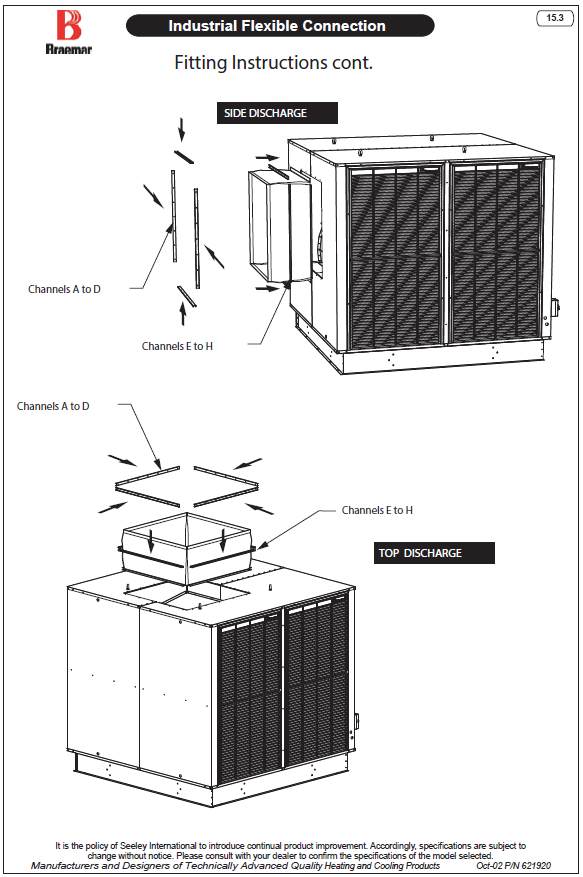 Braemar

Industrial Flexible Connection

15.3

Fitting Instructions cont.

SIDE DISCHARGE

Channels A to D

Channels E to H

Channels A to D

Channels E to H

TOP DISCHARGE

It is the policy of Seeley International to introduce continual product improvement. Accordingly, specifications are subject to change without notice. Please consult with your dealer to confirm the specifications of the model selected.

Manufacturers and Designers of Technically Advanced Quality Heating and Cooling Products Oct-02 P/N 621920