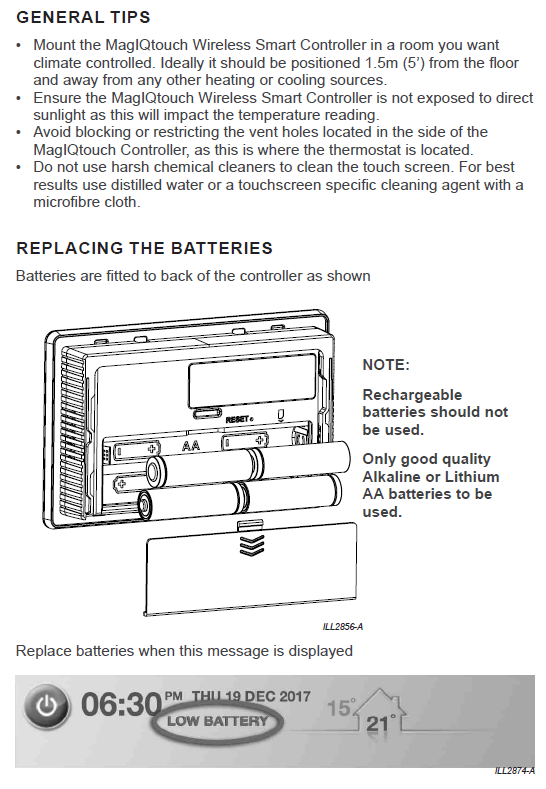 GENERAL TIPS

• Mount the MagIQtouch Wireless Smart Controller in a room you want climate controlled. Ideally it should be positioned 1.5m (5') from the floor and away from any other heating or cooling sources.
• Ensure the MagIQtouch Wireless Smart Controller is not exposed to direct sunlight as this will impact the temperature reading.
• Avoid blocking or restricting the vent holes located in the side of the MagIQtouch Controller, as this is where the thermostat is located.
• Do not use harsh chemical cleaners to clean the touch screen. For best results use distilled water or a touchscreen specific cleaning agent with a microfibre cloth.

REPLACING THE BATTERIES

Batteries are fitted to back of the controller as shown

RESET
AA

NOTE:

Rechargeable batteries should not be used.

Only good quality Alkaline or Lithium AA batteries to be used.

ILL2856-A

Replace batteries when this message is displayed

06:30 PM THU 19 DEC 2017
LOW BATTERY
15°
21°

ILL2874-A