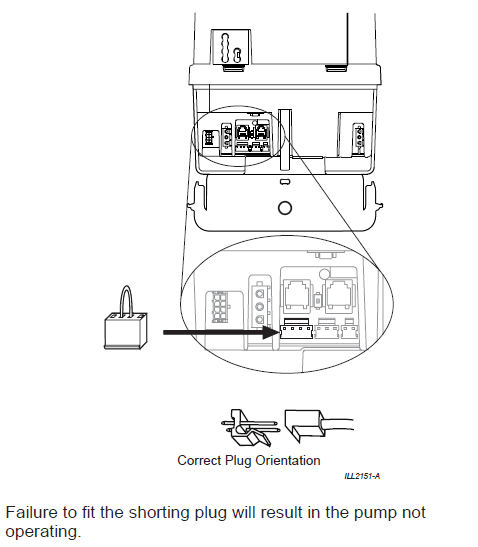 Correct Plug Orientation

ILL2151-A

Failure to fit the shorting plug will result in the pump not operating.