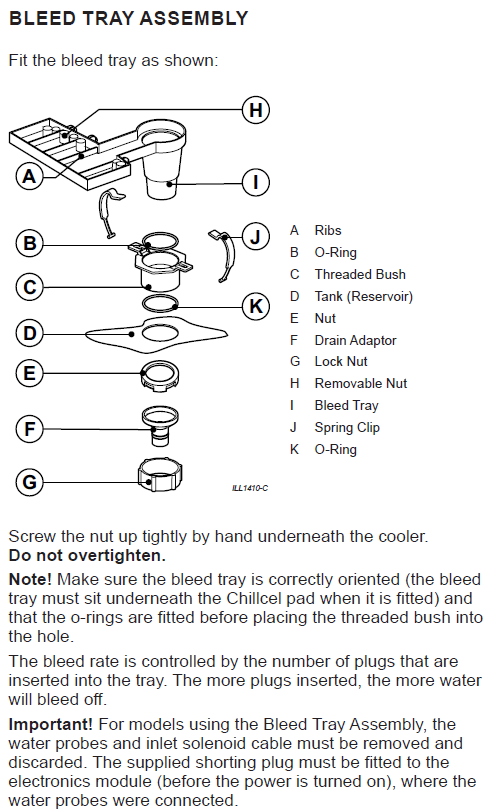 BLEED TRAY ASSEMBLY

Fit the bleed tray as shown:

H
A
I
B
J
C
K
D
E
F
G

ILL1410-C

A Ribs
B O-Ring
C Threaded Bush
D Tank (Reservoir)
E Nut
F Drain Adaptor
G Lock Nut
H Removable Nut
I Bleed Tray
J Spring Clip
K O-Ring

Screw the nut up tightly by hand underneath the cooler.
Do not overtighten.

Note! Make sure the bleed tray is correctly oriented (the bleed tray must sit underneath the Chillcel pad when it is fitted) and that the o-rings are fitted before placing the threaded bush into the hole.

The bleed rate is controlled by the number of plugs that are inserted into the tray. The more plugs inserted, the more water will bleed off.

Important! For models using the Bleed Tray Assembly, the water probes and inlet solenoid cable must be removed and discarded. The supplied shorting plug must be fitted to the electronics module (before the power is turned on), where the water probes were connected.