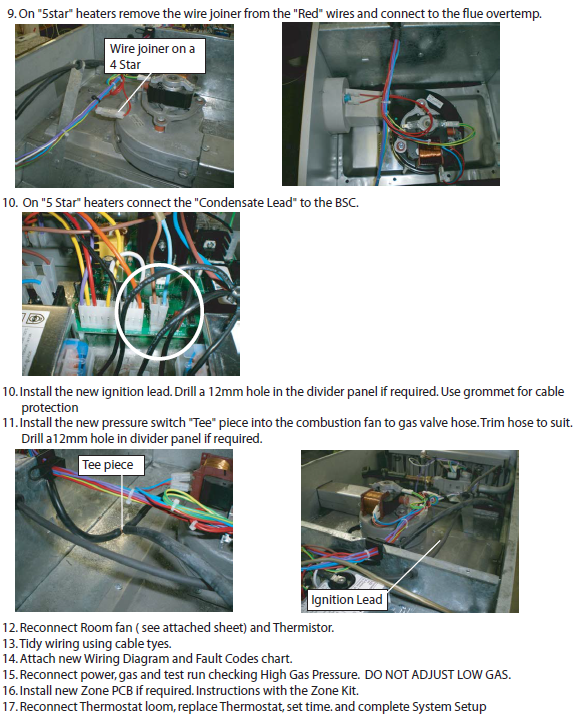 9. On "5star" heaters remove the wire joiner from the "Red" wires and connect to the flue overtemp.

Wire joiner on a 4 Star

10. On "5 Star" heaters connect the "Condensate Lead" to the BSC.

10. Install the new ignition lead. Drill a 12mm hole in the divider panel if required. Use grommet for cable protection
11. Install the new pressure switch "Tee" piece into the combustion fan to gas valve hose. Trim hose to suit. Drill a12mm hole in divider panel if required.

Tee piece

Ignition Lead

12. Reconnect Room fan ( see attached sheet) and Thermistor.
13. Tidy wiring using cable tyes.
14. Attach new Wiring Diagram and Fault Codes chart.
15. Reconnect power, gas and test run checking High Gas Pressure. DO NOT ADJUST LOW GAS.
16. Install new Zone PCB if required. Instructions with the Zone Kit.
17. Reconnect Thermostat loom, replace Thermostat, set time. and complete System Setup