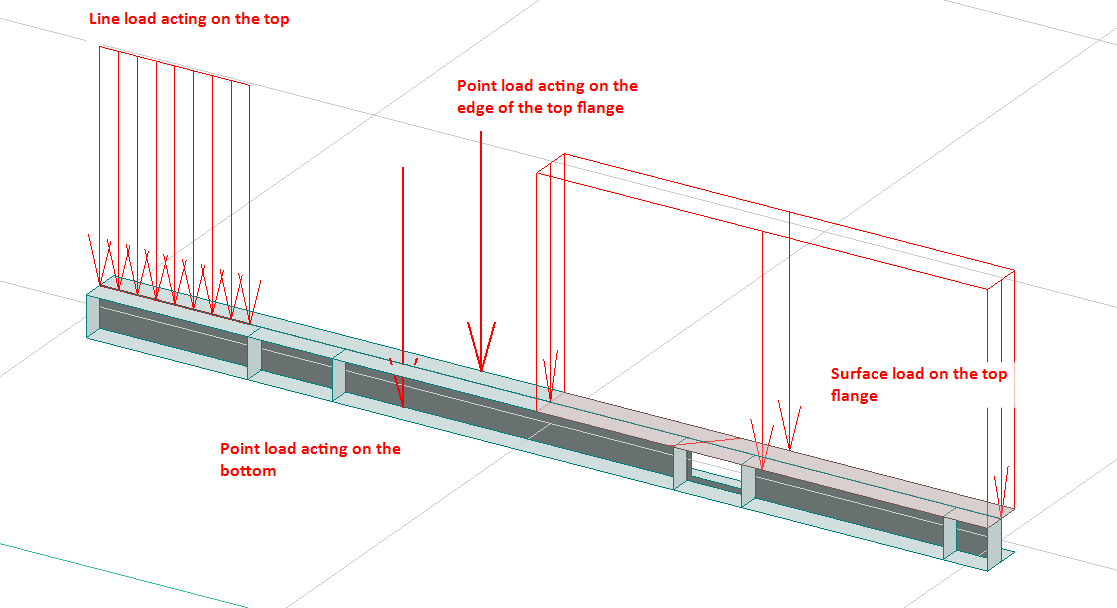 Line load acting on the top

Point load acting on the edge of the top flange

Surface load on the top flange

Point load acting on the bottom