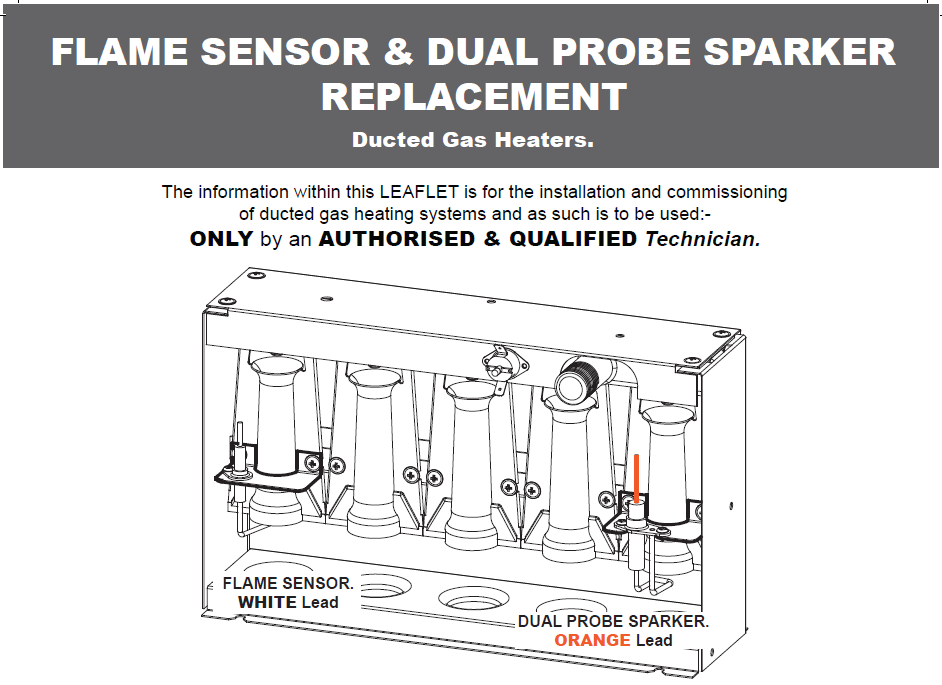 FLAME SENSOR & DUAL PROBE SPARKER REPLACEMENT

Ducted Gas Heaters.

The information within this LEAFLET is for the installation and commissioning of ducted gas heating systems and as such is to be used:-
ONLY by an AUTHORISED & QUALIFIED Technician.

FLAME SENSOR.
WHITE Lead

DUAL PROBE SPARKER.
ORANGE Lead