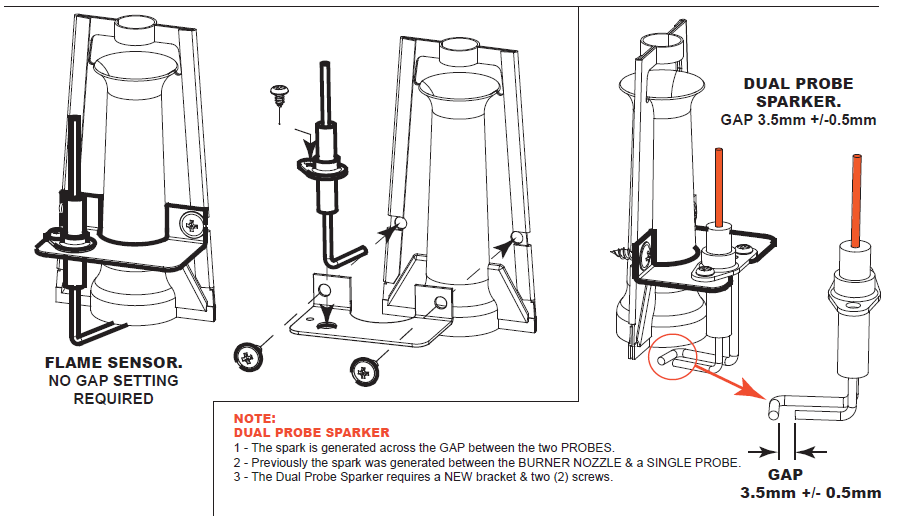 FLAME SENSOR.
NO GAP SETTING REQUIRED

DUAL PROBE SPARKER.
GAP 3.5mm +/-0.5mm

NOTE:
DUAL PROBE SPARKER
1 - The spark is generated across the GAP between the two PROBES.
2 - Previously the spark was generated between the BURNER NOZZLE & a SINGLE PROBE.
3 - The Dual Probe Sparker requires a NEW bracket & two (2) screws.

GAP
3.5mm +/- 0.5mm