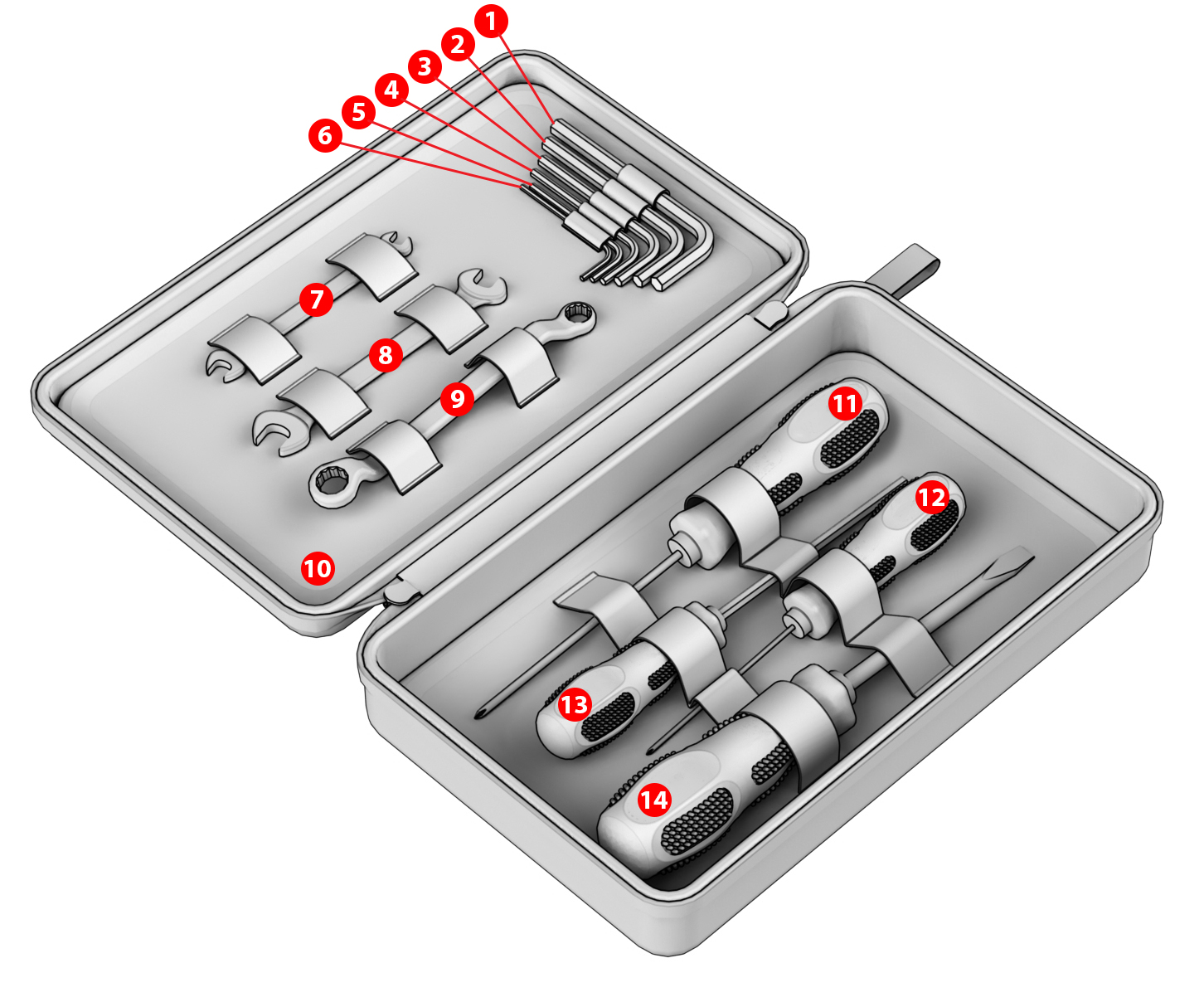 1
2
3
4
5
6
7
8
9
10
11
12
13
14