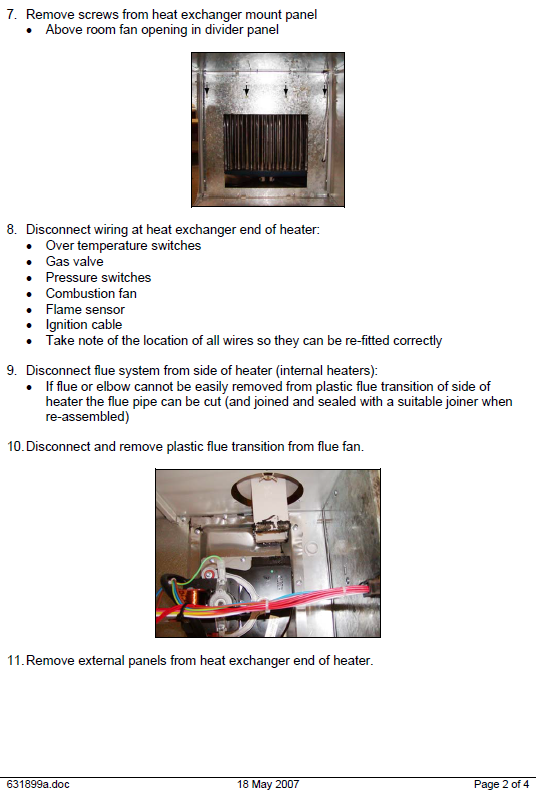 7. Remove screws from heat exchanger mount panel
• Above room fan opening in divider panel

8. Disconnect wiring at heat exchanger end of heater:
• Over temperature switches
• Gas valve
• Pressure switches
• Combustion fan
• Flame sensor
• Ignition cable
• Take note of the location of all wires so they can be re-fitted correctly

9. Disconnect flue system from side of heater (internal heaters):
• If flue or elbow cannot be easily removed from plastic flue transition of side of heater the flue pipe can be cut (and joined and sealed with a suitable joiner when re-assembled)

10. Disconnect and remove plastic flue transition from flue fan.

11. Remove external panels from heat exchanger end of heater.

631899a.doc 18 May 2007 Page 2 of 4