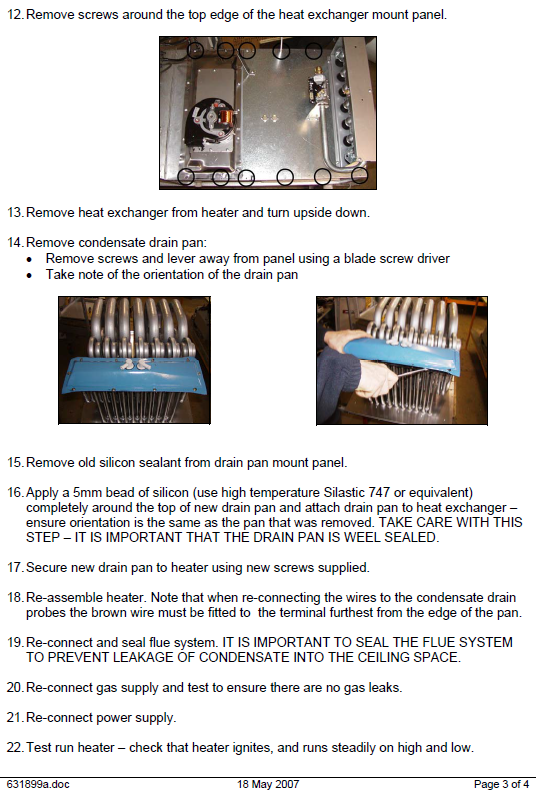 12. Remove screws around the top edge of the heat exchanger mount panel.

13. Remove heat exchanger from heater and turn upside down.

14. Remove condensate drain pan:
• Remove screws and lever away from panel using a blade screw driver
• Take note of the orientation of the drain pan

15. Remove old silicon sealant from drain pan mount panel.

16. Apply a 5mm bead of silicon (use high temperature Silastic 747 or equivalent) completely around the top of new drain pan and attach drain pan to heat exchanger – ensure orientation is the same as the pan that was removed. TAKE CARE WITH THIS STEP – IT IS IMPORTANT THAT THE DRAIN PAN IS WEEL SEALED.

17. Secure new drain pan to heater using new screws supplied.

18. Re-assemble heater. Note that when re-connecting the wires to the condensate drain probes the brown wire must be fitted to the terminal furthest from the edge of the pan.

19. Re-connect and seal flue system. IT IS IMPORTANT TO SEAL THE FLUE SYSTEM TO PREVENT LEAKAGE OF CONDENSATE INTO THE CEILING SPACE.

20. Re-connect gas supply and test to ensure there are no gas leaks.

21. Re-connect power supply.

22. Test run heater – check that heater ignites, and runs steadily on high and low.

631899a.doc 18 May 2007 Page 3 of 4