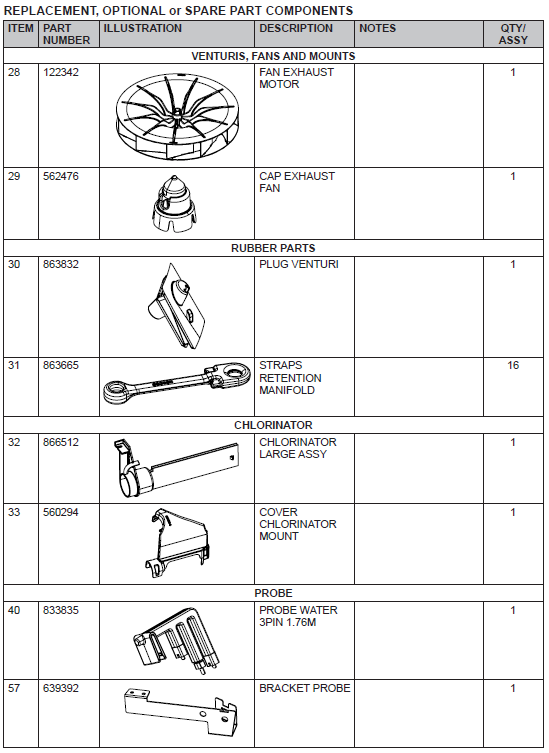 REPLACEMENT, OPTIONAL or SPARE PART COMPONENTS

| ITEM | PART NUMBER | ILLUSTRATION | DESCRIPTION | NOTES | QTY/ ASSY |
|---|---|---|---|---|---|
| VENTURIS, FANS AND MOUNTS | | | | | |
| 28 | 122342 | | FAN EXHAUST MOTOR | | 1 |
| 29 | 562476 | | CAP EXHAUST FAN | | 1 |
| RUBBER PARTS | | | | | |
| 30 | 863832 | | PLUG VENTURI | | 1 |
| 31 | 863665 | | STRAPS RETENTION MANIFOLD | | 16 |
| CHLORINATOR | | | | | |
| 32 | 866512 | | CHLORINATOR LARGE ASSY | | 1 |
| 33 | 560294 | | COVER CHLORINATOR MOUNT | | 1 |
| PROBE | | | | | |
| 40 | 833835 | | PROBE WATER 3PIN 1.76M | | 1 |
| 57 | 639392 | | BRACKET PROBE | | 1 |