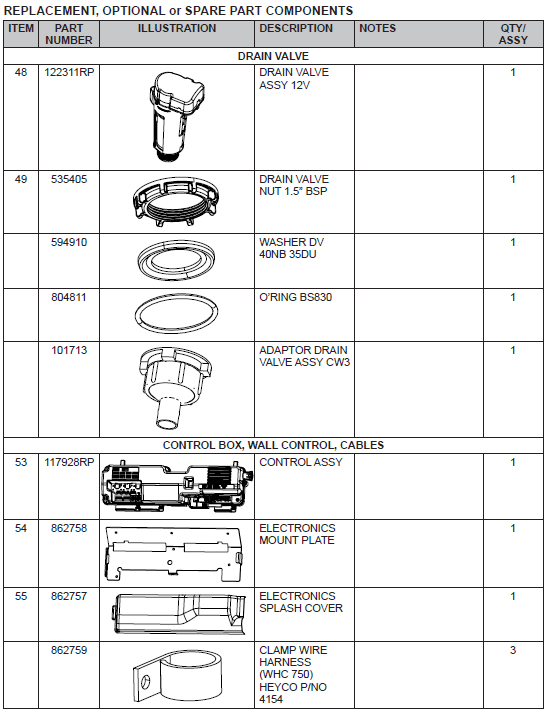 REPLACEMENT, OPTIONAL or SPARE PART COMPONENTS

| ITEM | PART NUMBER | ILLUSTRATION | DESCRIPTION | NOTES | QTY/ ASSY |
|---|---|---|---|---|---|
| DRAIN VALVE | | | | | |
| 48 | 122311RP | | DRAIN VALVE ASSY 12V | | 1 |
| 49 | 535405 | | DRAIN VALVE NUT 1.5" BSP | | 1 |
| | 594910 | | WASHER DV 40NB 35DU | | 1 |
| | 804811 | | O'RING BS830 | | 1 |
| | 101713 | | ADAPTOR DRAIN VALVE ASSY CW3 | | 1 |
| CONTROL BOX, WALL CONTROL, CABLES | | | | | |
| 53 | 117928RP | | CONTROL ASSY | | 1 |
| 54 | 862758 | | ELECTRONICS MOUNT PLATE | | 1 |
| 55 | 862757 | | ELECTRONICS SPLASH COVER | | 1 |
| | 862759 | | CLAMP WIRE HARNESS (WHC 750) HEYCO P/NO 4154 | | 3 |