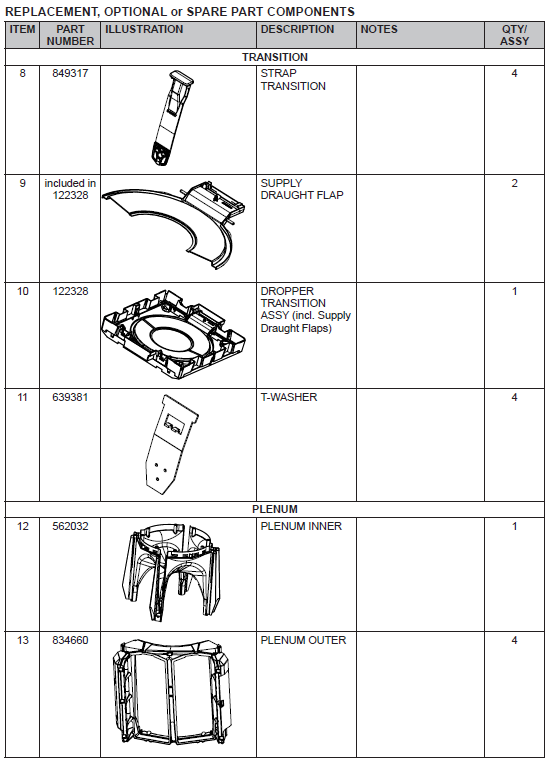 REPLACEMENT, OPTIONAL or SPARE PART COMPONENTS

| ITEM | PART NUMBER | ILLUSTRATION | DESCRIPTION | NOTES | QTY/ ASSY |
|---|---|---|---|---|---|
| TRANSITION | | | | | |
| 8 | 849317 | | STRAP TRANSITION | | 4 |
| 9 | included in 122328 | | SUPPLY DRAUGHT FLAP | | 2 |
| 10 | 122328 | | DROPPER TRANSITION ASSY (incl. Supply Draught Flaps) | | 1 |
| 11 | 639381 | | T-WASHER | | 4 |
| PLENUM | | | | | |
| 12 | 562032 | | PLENUM INNER | | 1 |
| 13 | 834660 | | PLENUM OUTER | | 4 |