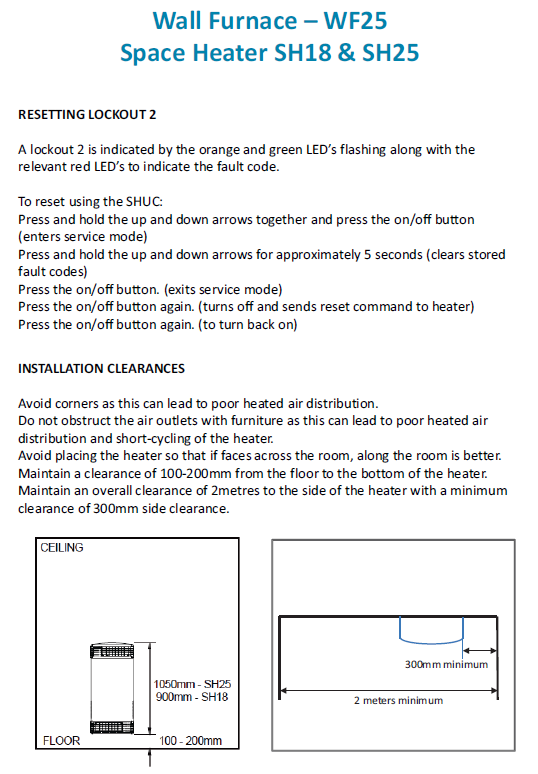 Wall Furnace – WF25
Space Heater SH18 & SH25

RESETTING LOCKOUT 2

A lockout 2 is indicated by the orange and green LED's flashing along with the relevant red LED's to indicate the fault code.

To reset using the SHUC:
Press and hold the up and down arrows together and press the on/off button (enters service mode)
Press and hold the up and down arrows for approximately 5 seconds (clears stored fault codes)
Press the on/off button. (exits service mode)
Press the on/off button again. (turns off and sends reset command to heater)
Press the on/off button again. (to turn back on)

INSTALLATION CLEARANCES

Avoid corners as this can lead to poor heated air distribution.
Do not obstruct the air outlets with furniture as this can lead to poor heated air distribution and short-cycling of the heater.
Avoid placing the heater so that if faces across the room, along the room is better.
Maintain a clearance of 100-200mm from the floor to the bottom of the heater.
Maintain an overall clearance of 2metres to the side of the heater with a minimum clearance of 300mm side clearance.

CEILING
1050mm - SH25
900mm - SH18
FLOOR
100 - 200mm

300mm minimum
2 meters minimum