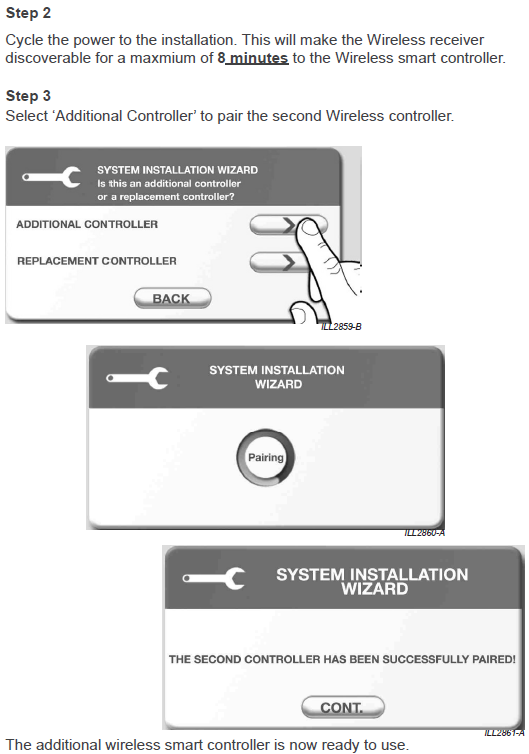 Step 2

Cycle the power to the installation. This will make the Wireless receiver discoverable for a maxmium of 8 minutes to the Wireless smart controller.

Step 3

Select ‘Additional Controller’ to pair the second Wireless controller.

SYSTEM INSTALLATION WIZARD
Is this an additional controller or a replacement controller?

ADDITIONAL CONTROLLER

REPLACEMENT CONTROLLER

BACK

ILL2859-B

SYSTEM INSTALLATION WIZARD

Pairing

ILL2860-A

SYSTEM INSTALLATION WIZARD

THE SECOND CONTROLLER HAS BEEN SUCCESSFULLY PAIRED!

CONT.

ILL2861-A

The additional wireless smart controller is now ready to use.