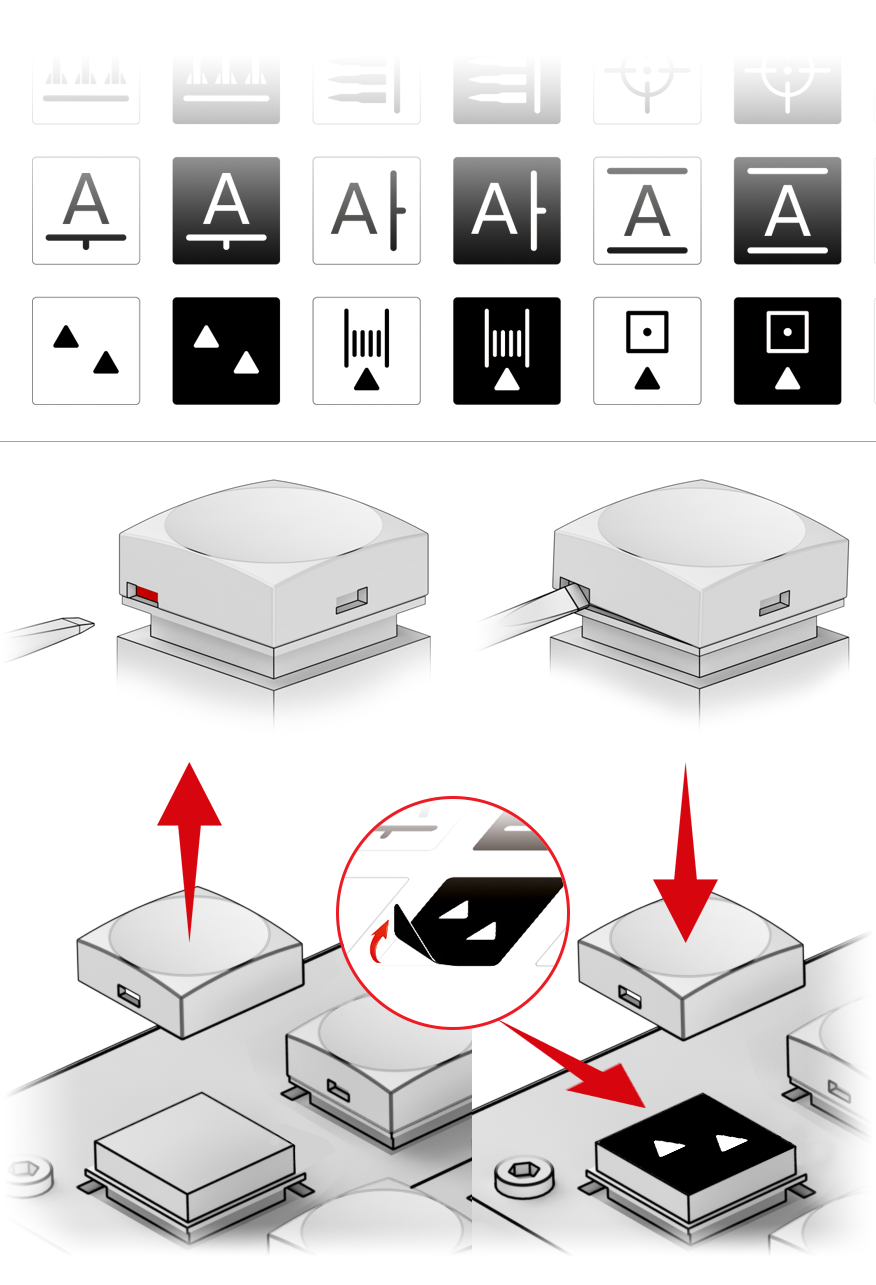 A A A A A A