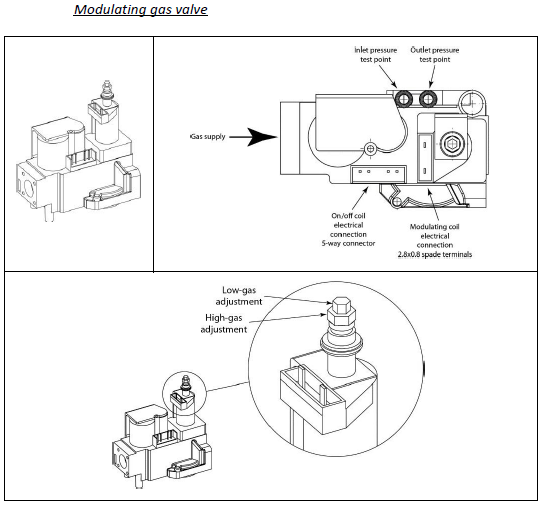 Modulating gas valve

Inlet pressure test point

Outlet pressure test point

Gas supply

On/off coil electrical connection 5-way connector

Modulating coil electrical connection 2.8x0.8 spade terminals

Low-gas adjustment

High-gas adjustment