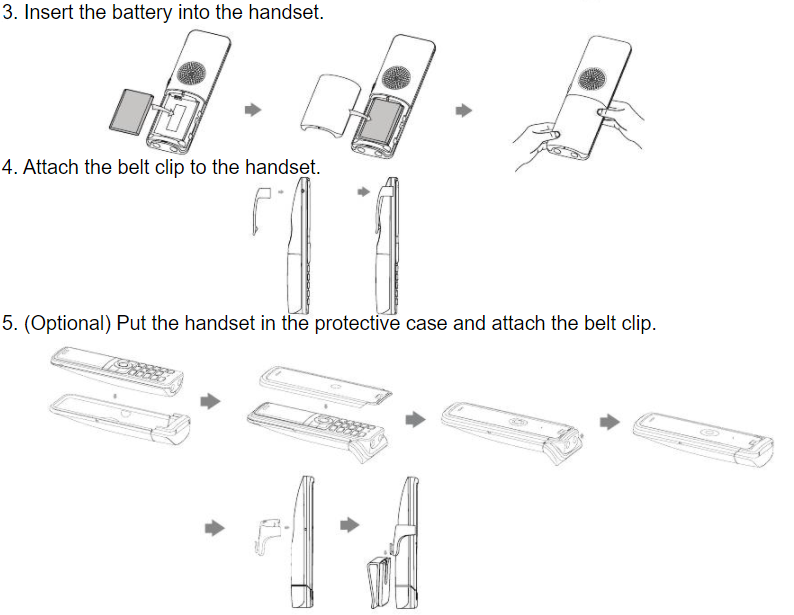 3. Insert the battery into the handset.

4. Attach the belt clip to the handset.

5. (Optional) Put the handset in the protective case and attach the belt clip.