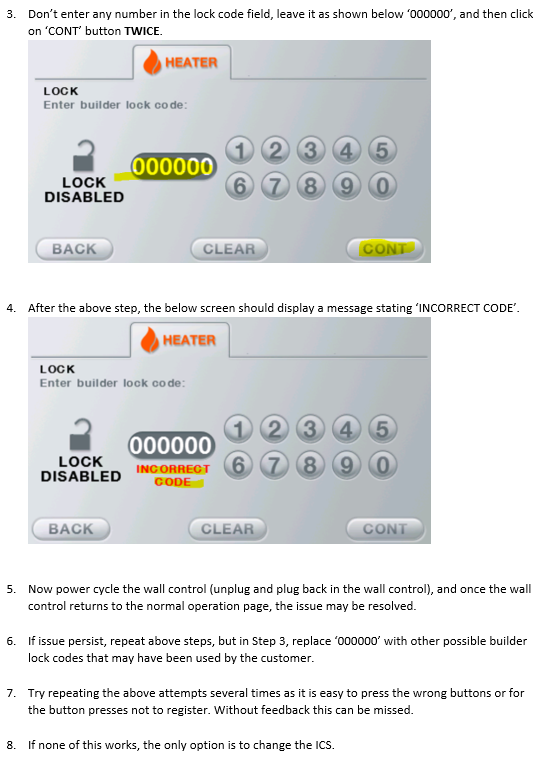 3. Don't enter any number in the lock code field, leave it as shown below '000000', and then click on 'CONT' button **TWICE**.

HEATER

LOCK
Enter builder lock code:

LOCK DISABLED

000000

1 2 3 4 5
6 7 8 9 0

BACK CLEAR CONT

4. After the above step, the below screen should display a message stating 'INCORRECT CODE'.

HEATER

LOCK
Enter builder lock code:

LOCK DISABLED

000000

INCORRECT CODE

1 2 3 4 5
6 7 8 9 0

BACK CLEAR CONT

5. Now power cycle the wall control (unplug and plug back in the wall control), and once the wall control returns to the normal operation page, the issue may be resolved.

6. If issue persist, repeat above steps, but in Step 3, replace '000000' with other possible builder lock codes that may have been used by the customer.

7. Try repeating the above attempts several times as it is easy to press the wrong buttons or for the button presses not to register. Without feedback this can be missed.

8. If none of this works, the only option is to change the ICS.