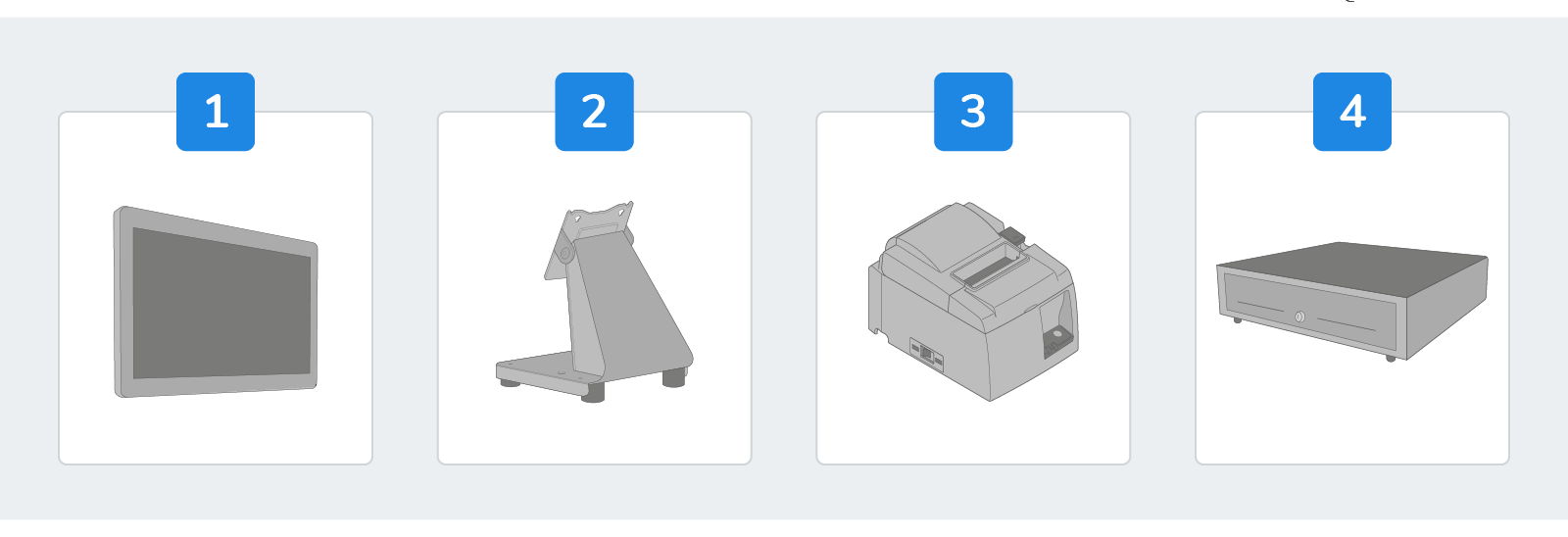 1

2

3

4