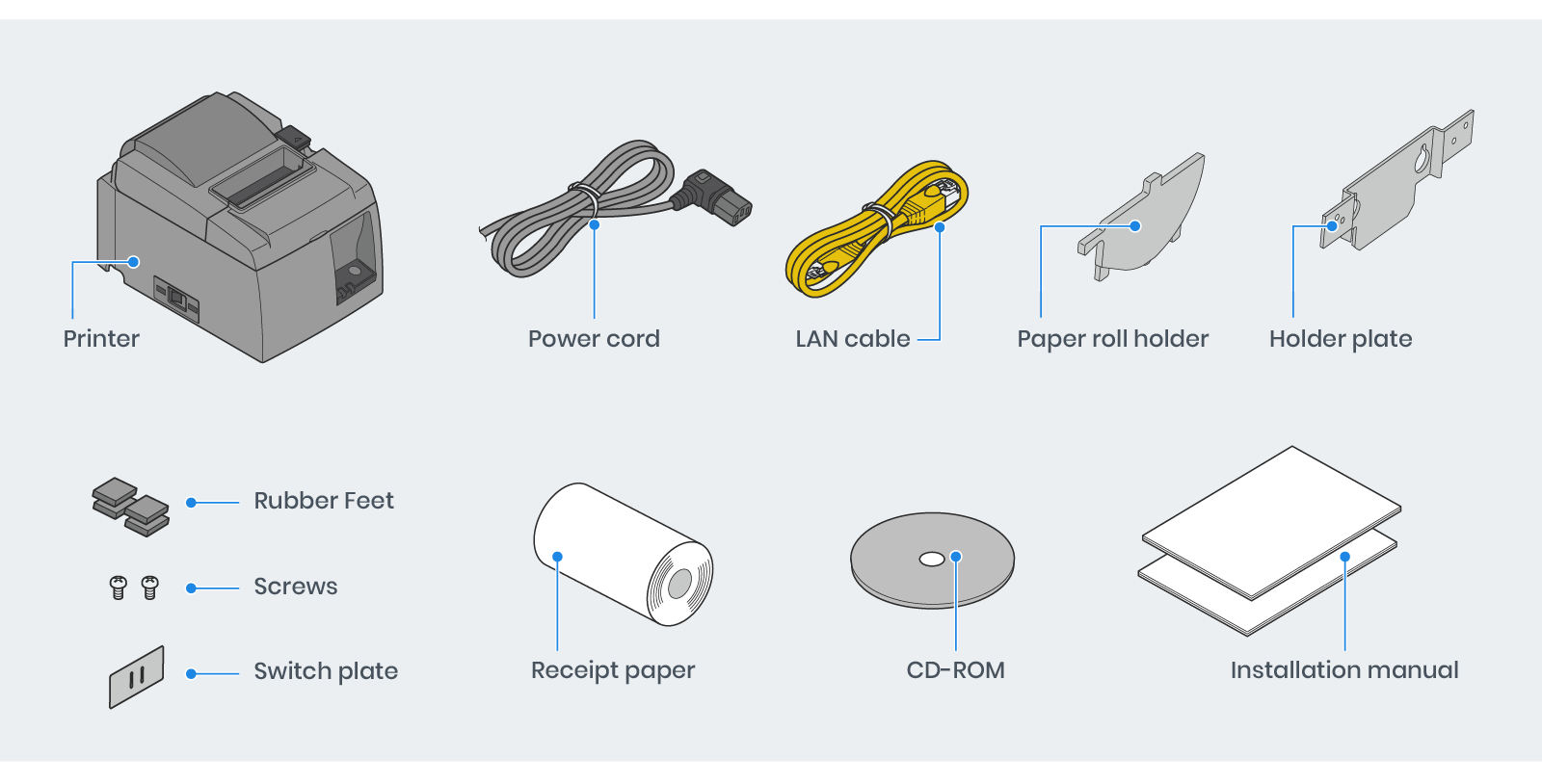 Printer

Power cord

LAN cable

Paper roll holder

Holder plate

Rubber Feet

Screws

Switch plate

Receipt paper

CD-ROM

Installation manual