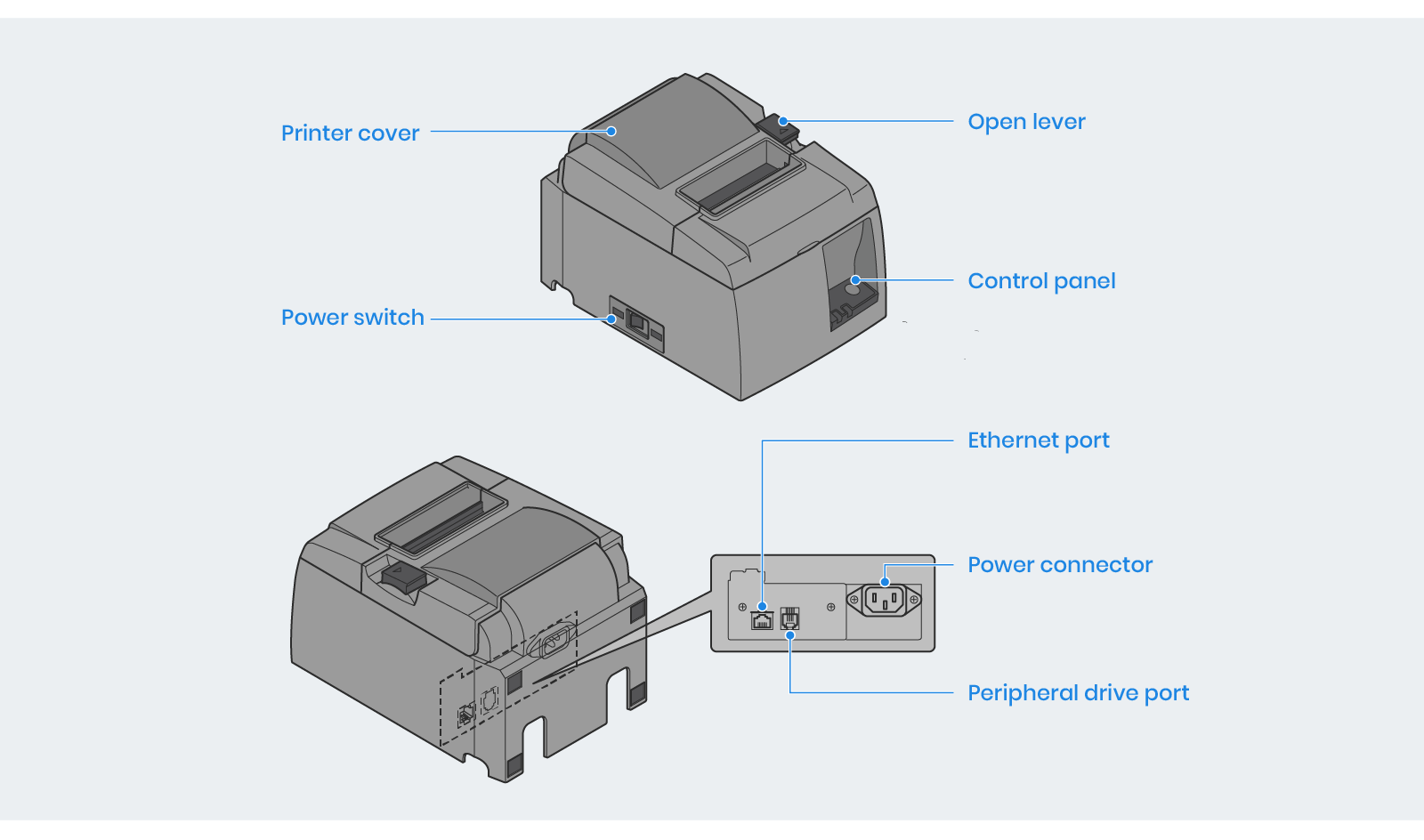 Printer cover

Open lever

Control panel

Power switch

Ethernet port

Power connector

Peripheral drive port