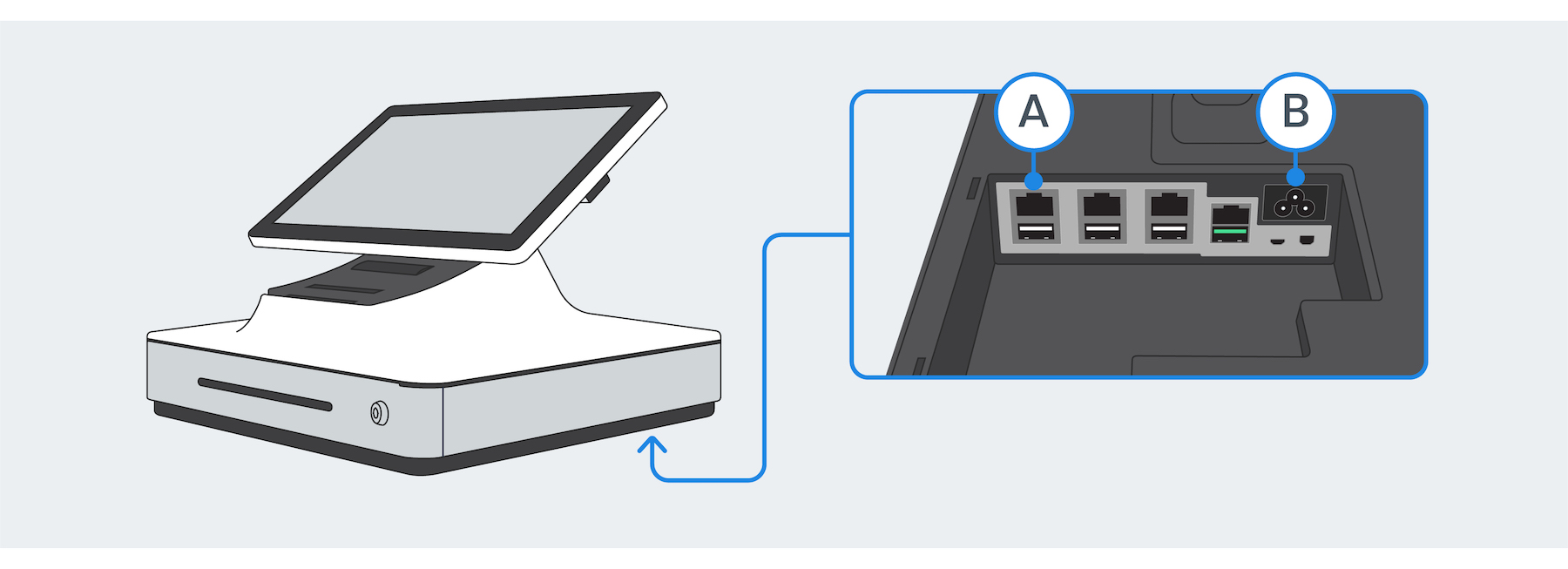 A
B