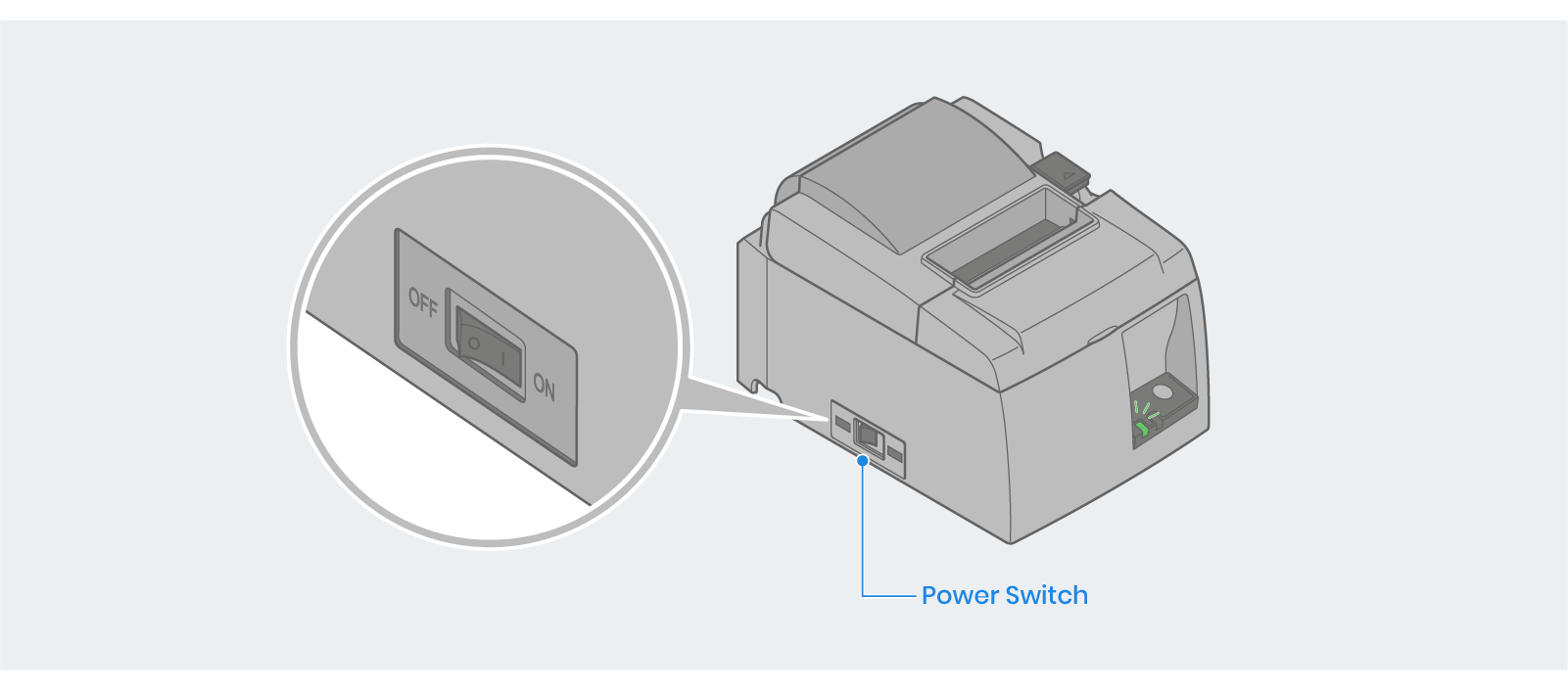 OFF
O
I
ON
Power Switch