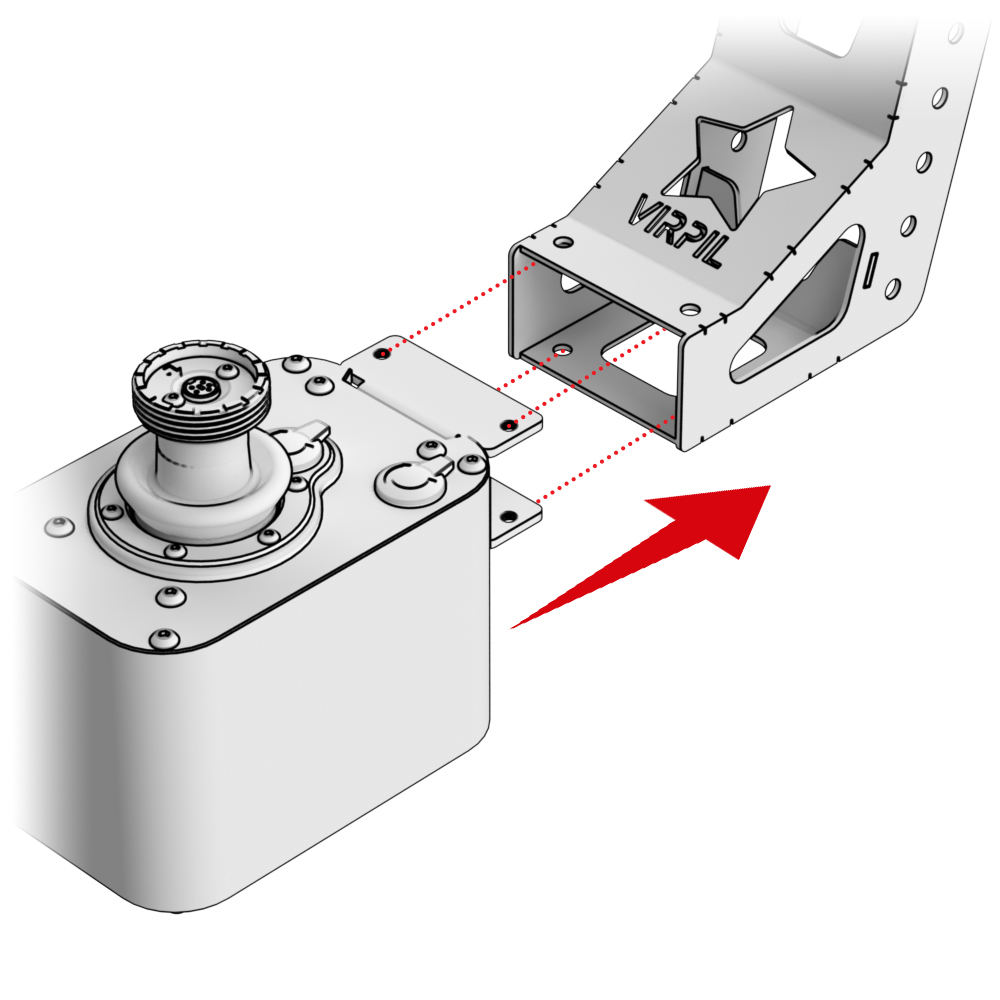 VIRPIL