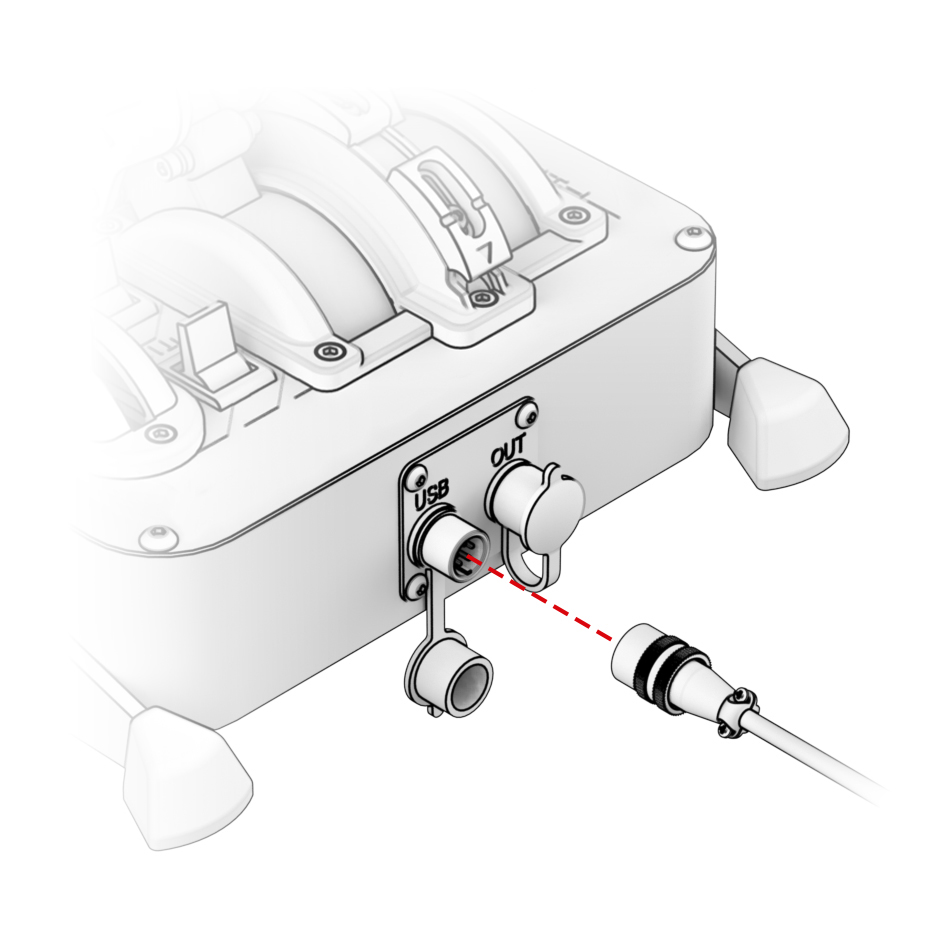 7

USB

OUT