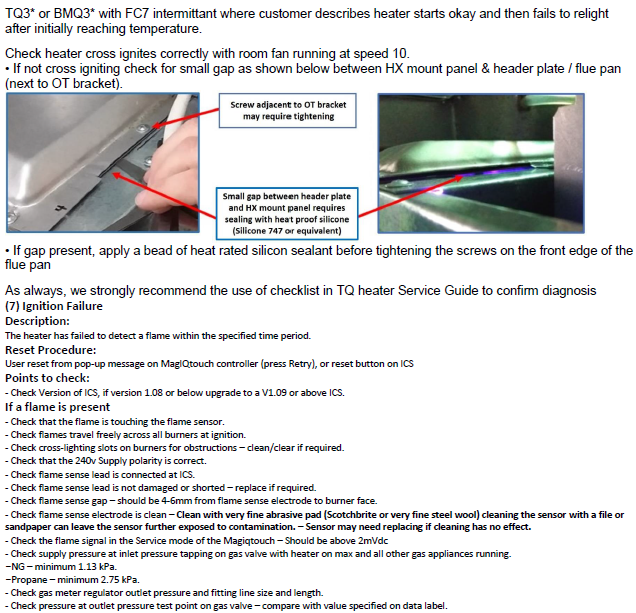 TQ3* or BMQ3* with FC7 intermittant where customer describes heater starts okay and then fails to relight after initially reaching temperature.

Check heater cross ignites correctly with room fan running at speed 10.
• If not cross igniting check for small gap as shown below between HX mount panel & header plate / flue pan (next to OT bracket).

Screw adjacent to OT bracket may require tightening

Small gap between header plate and HX mount panel requires sealing with heat proof silicone (Silicone 747 or equivalent)

• If gap present, apply a bead of heat rated silicon sealant before tightening the screws on the front edge of the flue pan

As always, we strongly recommend the use of checklist in TQ heater Service Guide to confirm diagnosis
(7) Ignition Failure
Description:
The heater has failed to detect a flame within the specified time period.
Reset Procedure:
User reset from pop-up message on MagIQtouch controller (press Retry), or reset button on ICS
Points to check:
- Check Version of ICS, if version 1.08 or below upgrade to a V1.09 or above ICS.
If a flame is present
- Check that the flame is touching the flame sensor.
- Check flames travel freely across all burners at ignition.
- Check cross-lighting slots on burners for obstructions – clean/clear if required.
- Check that the 240v Supply polarity is correct.
- Check flame sense lead is connected at ICS.
- Check flame sense lead is not damaged or shorted – replace if required.
- Check flame sense gap – should be 4-6mm from flame sense electrode to burner face.
- Check flame sense electrode is clean – Clean with very fine abrasive pad (Scotchbrite or very fine steel wool) cleaning the sensor with a file or sandpaper can leave the sensor further exposed to contamination. – Sensor may need replacing if cleaning has no effect.
- Check the flame signal in the Service mode of the Magiqtouch – Should be above 2mVdc
- Check supply pressure at inlet pressure tapping on gas valve with heater on max and all other gas appliances running.
–NG – minimum 1.13 kPa.
–Propane – minimum 2.75 kPa.
- Check gas meter regulator outlet pressure and fitting line size and length.
- Check pressure at outlet pressure test point on gas valve – compare with value specified on data label.