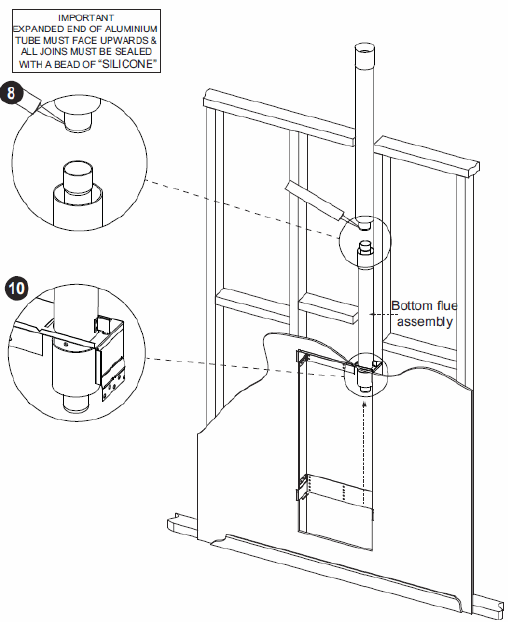 IMPORTANT
EXPANDED END OF ALUMINIUM TUBE MUST FACE UPWARDS & ALL JOINS MUST BE SEALED WITH A BEAD OF "SILICONE"

8

10

Bottom flue assembly