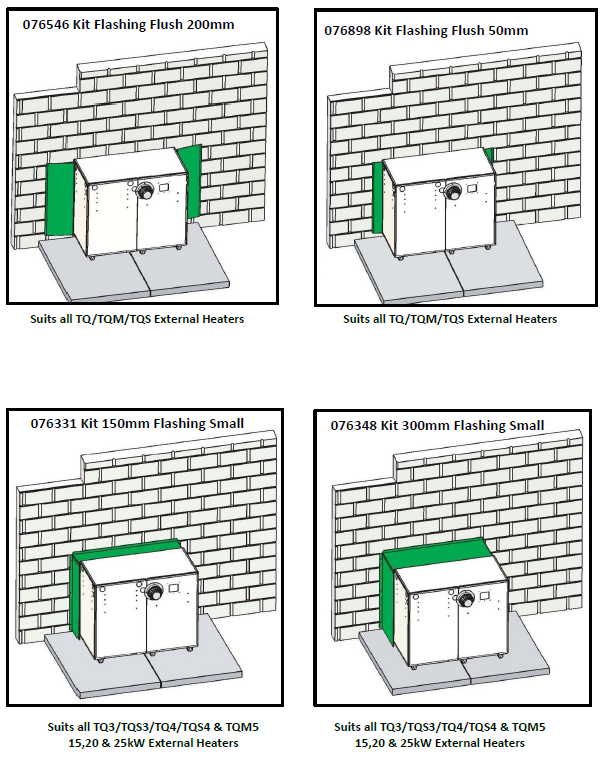 076546 Kit Flashing Flush 200mm

Suits all TQ/TQM/TQS External Heaters

076898 Kit Flashing Flush 50mm

Suits all TQ/TQM/TQS External Heaters

076331 Kit 150mm Flashing Small

Suits all TQ3/TQS3/TQ4/TQS4 & TQM5 15,20 & 25kW External Heaters

076348 Kit 300mm Flashing Small

Suits all TQ3/TQS3/TQ4/TQS4 & TQM5 15,20 & 25kW External Heaters