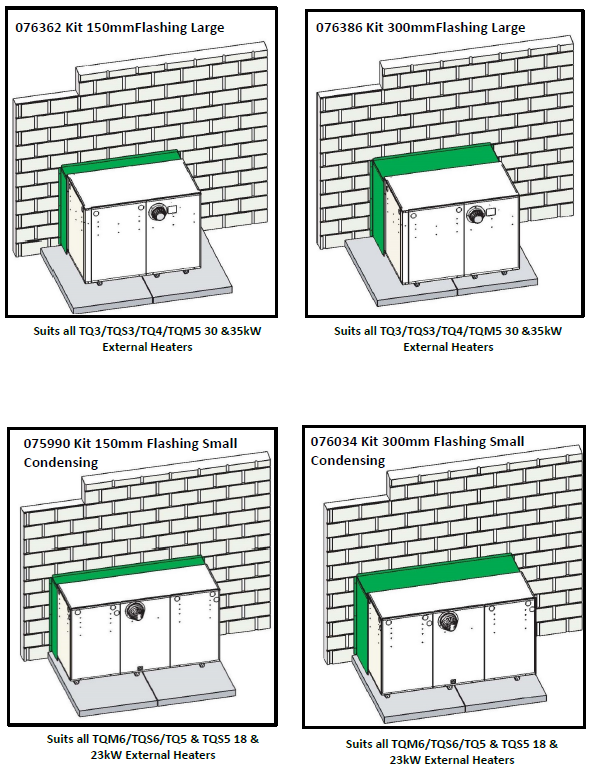 076362 Kit 150mmFlashing Large

Suits all TQ3/TQS3/TQ4/TQM5 30 &35kW External Heaters

076386 Kit 300mmFlashing Large

Suits all TQ3/TQS3/TQ4/TQM5 30 &35kW External Heaters

075990 Kit 150mm Flashing Small Condensing

Suits all TQM6/TQS6/TQ5 & TQS5 18 & 23kW External Heaters

076034 Kit 300mm Flashing Small Condensing

Suits all TQM6/TQS6/TQ5 & TQS5 18 & 23kW External Heaters