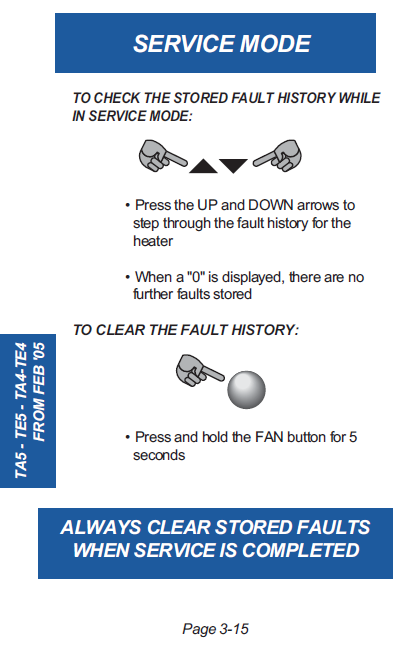 SERVICE MODE

TO CHECK THE STORED FAULT HISTORY WHILE IN SERVICE MODE:

• Press the UP and DOWN arrows to step through the fault history for the heater

• When a "0" is displayed, there are no further faults stored

TO CLEAR THE FAULT HISTORY:

• Press and hold the FAN button for 5 seconds

TA5 - TE5 - TA4-TE4
FROM FEB '05

ALWAYS CLEAR STORED FAULTS WHEN SERVICE IS COMPLETED

Page 3-15