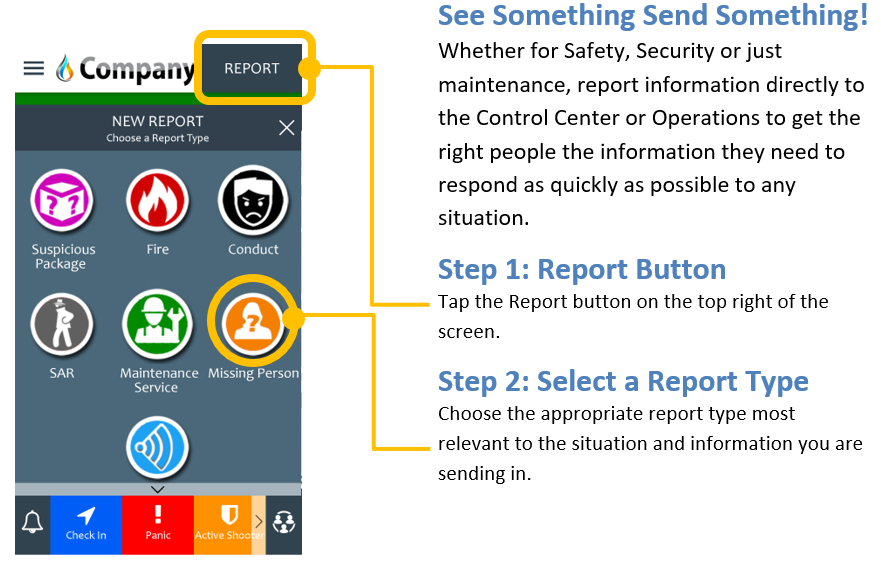 Company
REPORT
NEW REPORT
Choose a Report Type
Suspicious Package
Fire
Conduct
SAR
Maintenance Service
Missing Person
Check In
Panic
Active Shooter

See Something Send Something!
Whether for Safety, Security or just maintenance, report information directly to the Control Center or Operations to get the right people the information they need to respond as quickly as possible to any situation.

Step 1: Report Button
Tap the Report button on the top right of the screen.

Step 2: Select a Report Type
Choose the appropriate report type most relevant to the situation and information you are sending in.