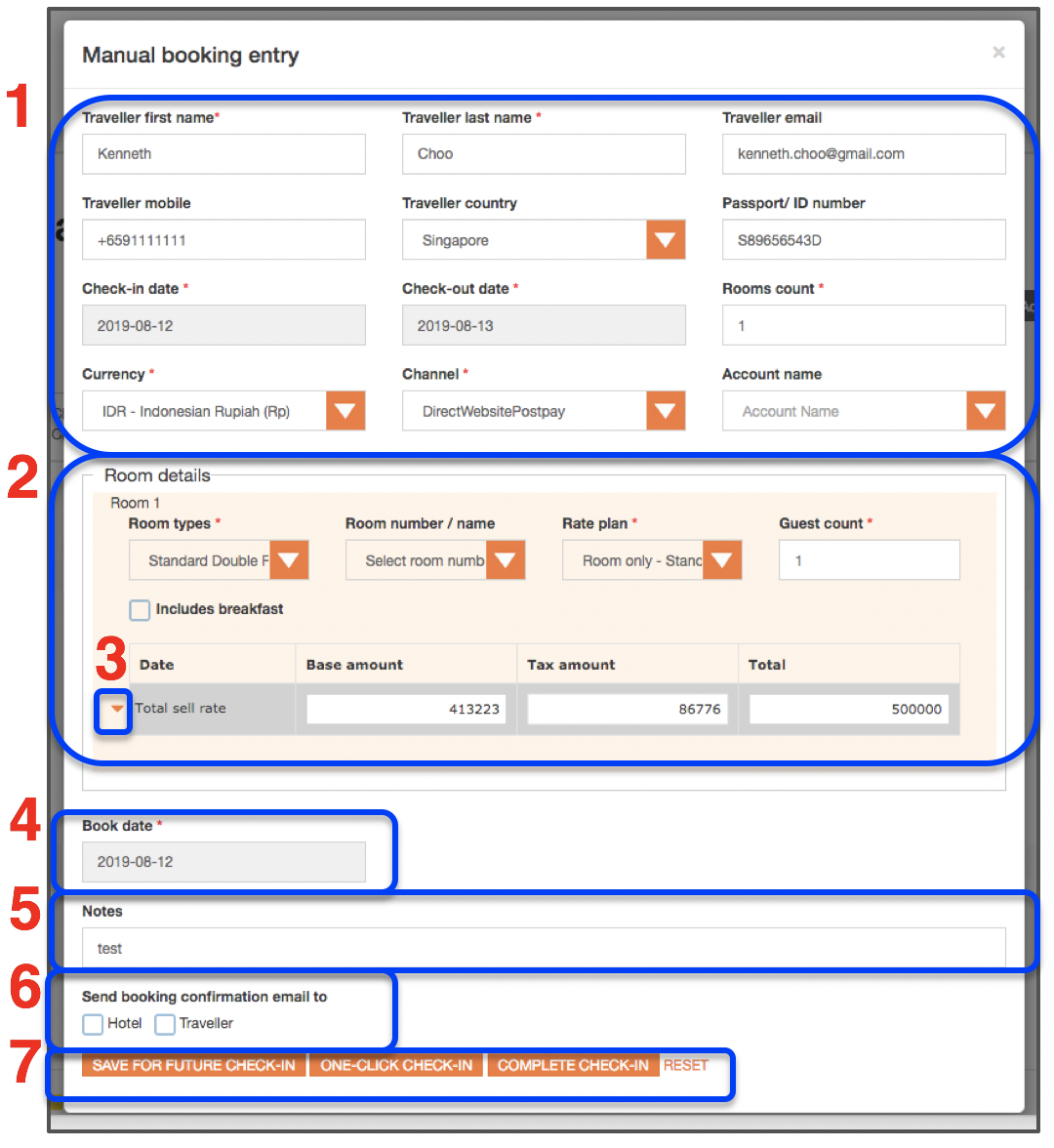 Manual booking entry

×

1

Traveller first name*

Kenneth

Traveller last name *

Choo

Traveller email

kenneth.choo@gmail.com

Traveller mobile

+6591111111

Traveller country

Singapore

Passport/ ID number

S89656543D

Check-in date *

2019-08-12

Check-out date *

2019-08-13

Rooms count *

1

Currency *

IDR - Indonesian Rupiah (Rp)

Channel *

DirectWebsitePostpay

Account name

Account Name

2

Room details

Room 1

Room types *

Standard Double F

Room number / name

Select room numb

Rate plan *

Room only - Stanc

Guest count *

1

Includes breakfast

3

| Date | Base amount | Tax amount | Total |
|---|---|---|---|
| Total sell rate | 413223 | 86776 | 500000 |

4

Book date *

2019-08-12

5

Notes

test

6

Send booking confirmation email to

Hotel Traveller

7

SAVE FOR FUTURE CHECK-IN ONE-CLICK CHECK-IN COMPLETE CHECK-IN RESET