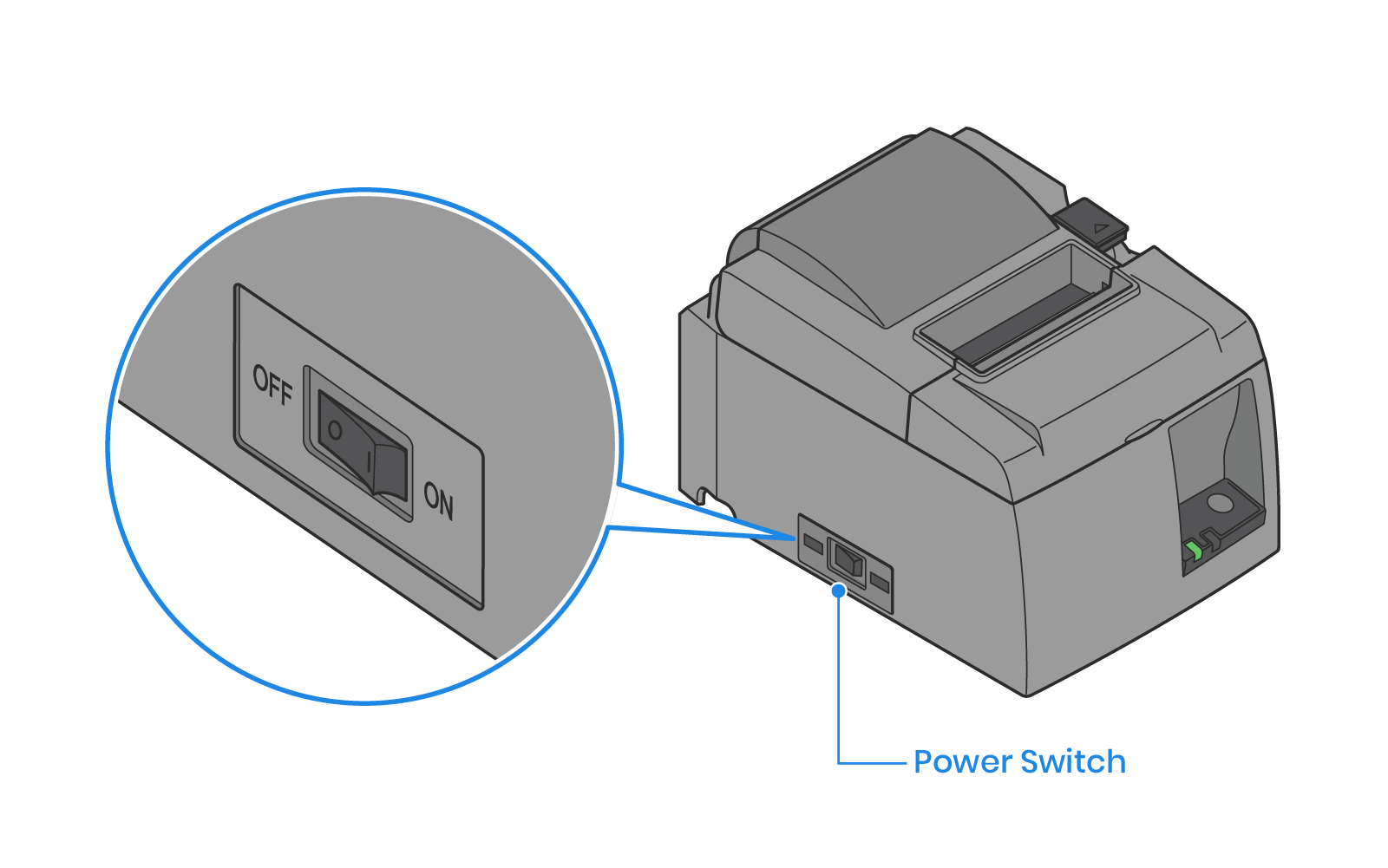 OFF
O
I
ON
Power Switch