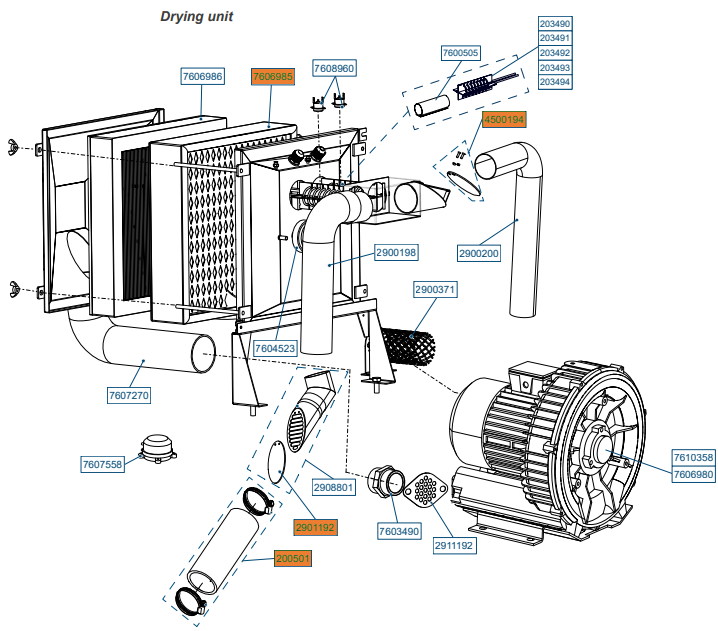 Drying unit

7606986
7606985
7608960
7600505
203490
203491
203492
203493
203494
4500194
2900198
2900200
2900371
7604523
7607270
7607558
2908801
2901192
200501
7603490
2911192
7610358
7606980