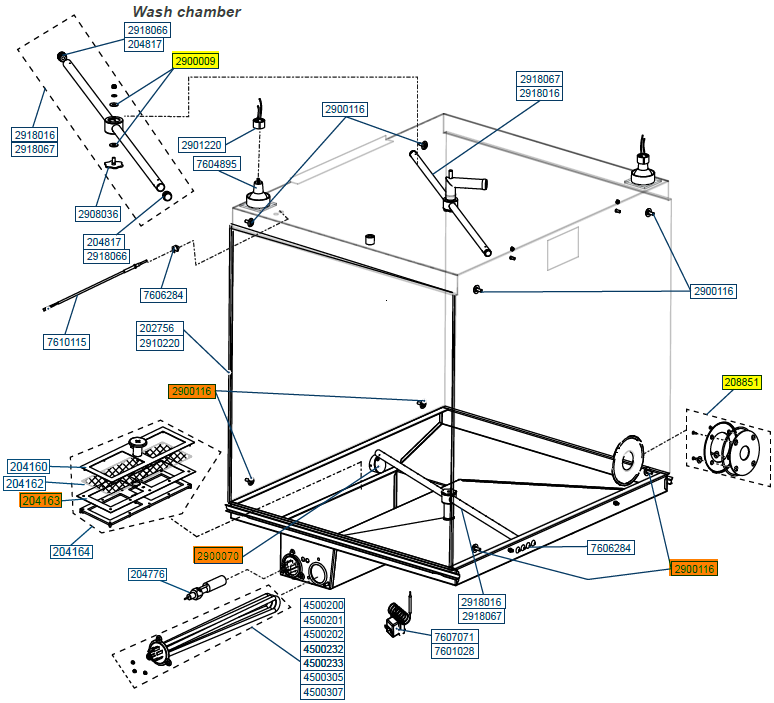 Wash chamber

2918066
204817

2900009

2918016
2918067

2908036

204817
2918066

2901220

7604895

2900116

2918067
2918016

7606284

7610115

202756
2910220

2900116

2900116

208851

204160
204162
204163

204164

2900070

204776

4500200
4500201
4500202
4500232
4500233
4500305
4500307

7606284

2900116

2918016
2918067

7607071
7601028