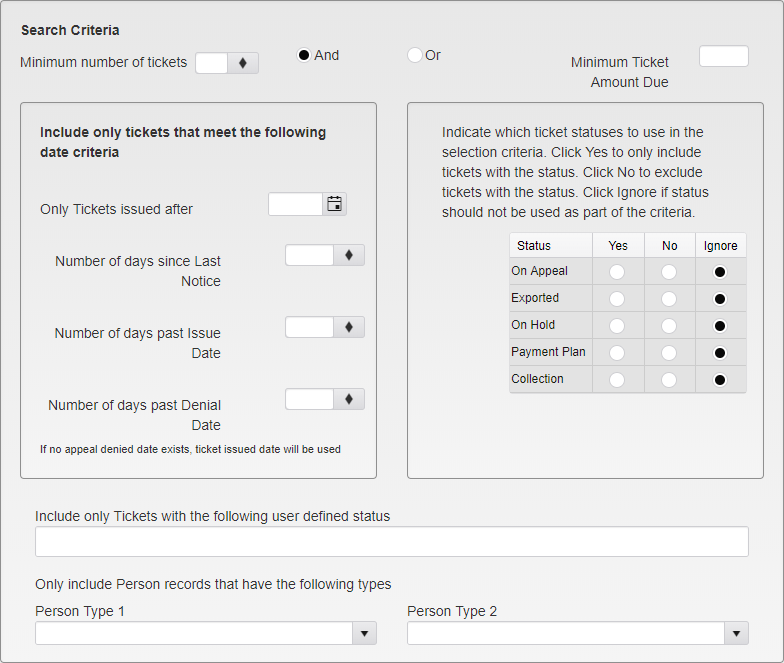 Search Criteria

Minimum number of tickets

And

Or

Minimum Ticket Amount Due

Include only tickets that meet the following date criteria

Only Tickets issued after

Number of days since Last Notice

Number of days past Issue Date

Number of days past Denial Date

If no appeal denied date exists, ticket issued date will be used

Indicate which ticket statuses to use in the selection criteria. Click Yes to only include tickets with the status. Click No to exclude tickets with the status. Click Ignore if status should not be used as part of the criteria.

| Status | Yes | No | Ignore |
|---|---|---|---|
| On Appeal | | | |
| Exported | | | |
| On Hold | | | |
| Payment Plan | | | |
| Collection | | | |

Include only Tickets with the following user defined status

Only include Person records that have the following types

Person Type 1

Person Type 2