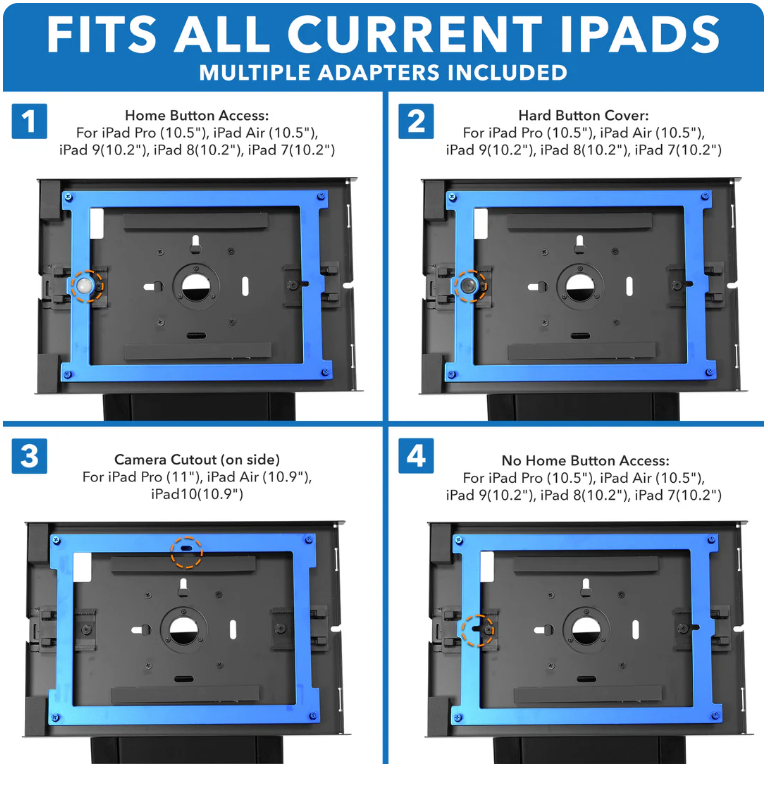 FITS ALL CURRENT IPADS
MULTIPLE ADAPTERS INCLUDED

1
Home Button Access:
For iPad Pro (10.5"), iPad Air (10.5"), iPad 9(10.2"), iPad 8(10.2"), iPad 7(10.2")

2
Hard Button Cover:
For iPad Pro (10.5"), iPad Air (10.5"), iPad 9(10.2"), iPad 8(10.2"), iPad 7(10.2")

3
Camera Cutout (on side)
For iPad Pro (11"), iPad Air (10.9"), iPad10(10.9")

4
No Home Button Access:
For iPad Pro (10.5"), iPad Air (10.5"), iPad 9(10.2"), iPad 8(10.2"), iPad 7(10.2")