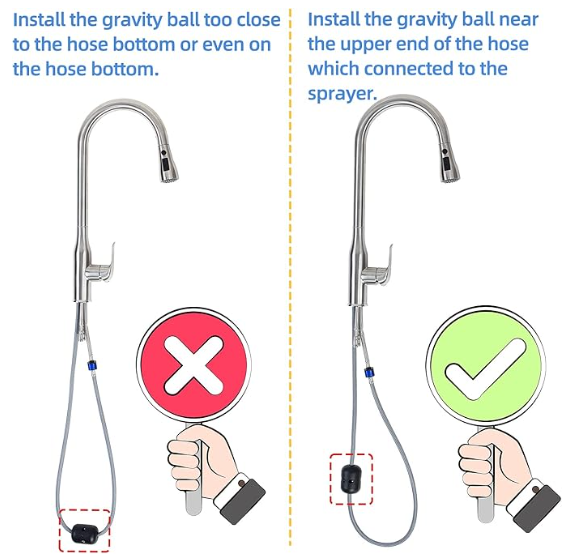 Install the gravity ball too close to the hose bottom or even on the hose bottom.

Install the gravity ball near the upper end of the hose which connected to the sprayer.