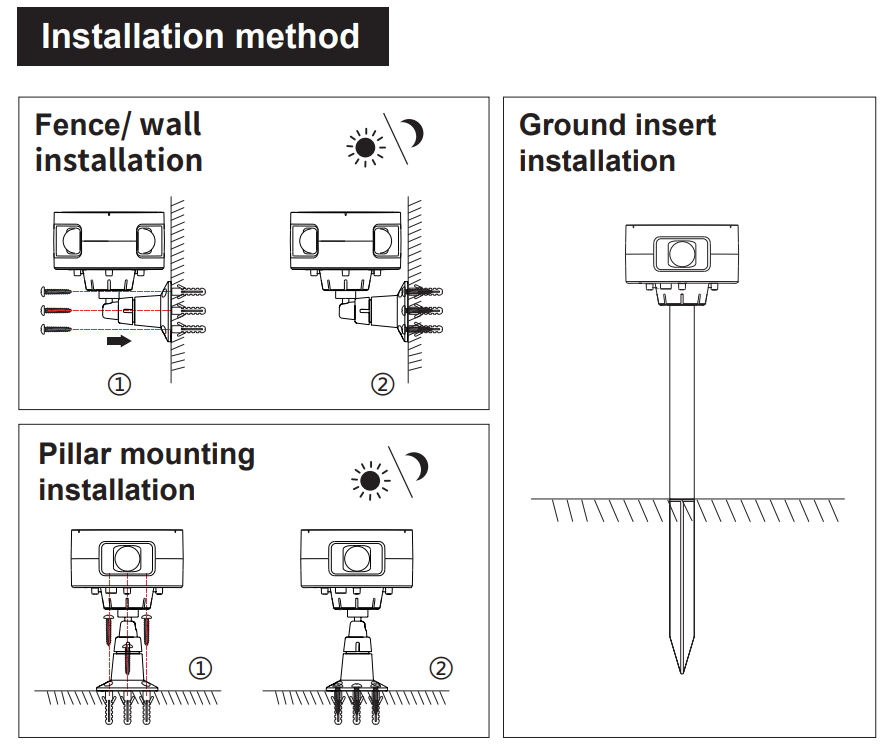 Installation method

Fence/ wall installation

①

②

Pillar mounting installation

①

②

Ground insert installation