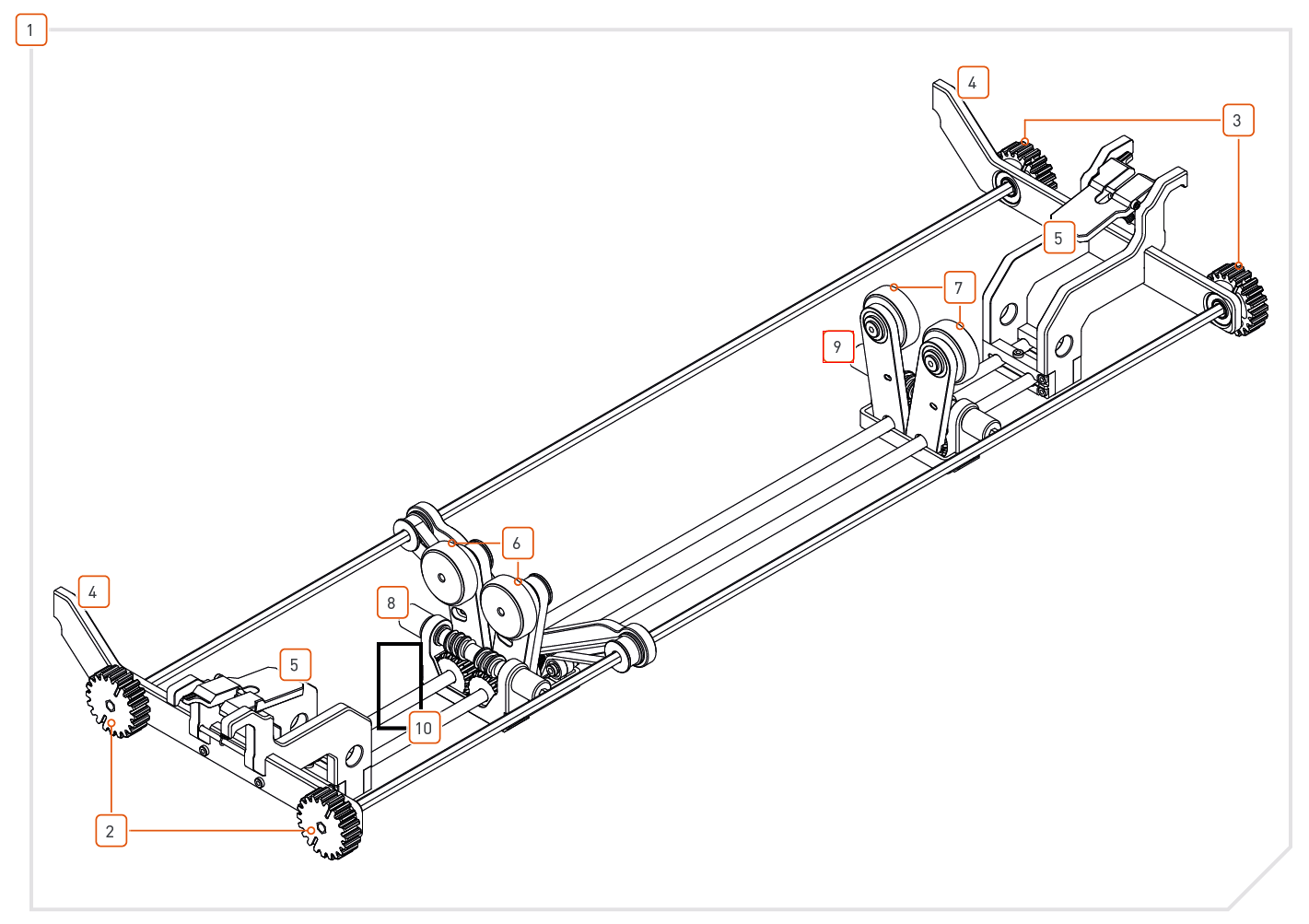 1
4
3
5
7
9
6
4
8
5
10
2