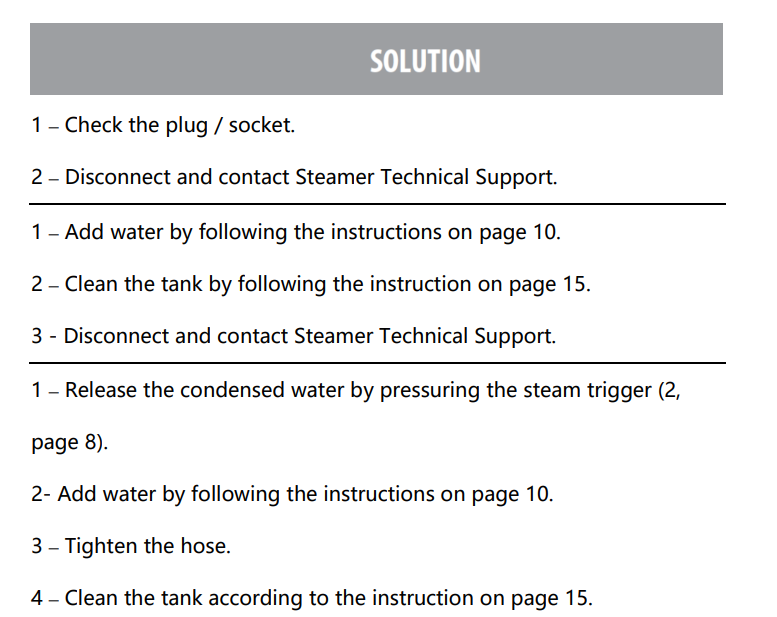 SOLUTION

1 – Check the plug / socket.

2 – Disconnect and contact Steamer Technical Support.

1 – Add water by following the instructions on page 10.

2 – Clean the tank by following the instruction on page 15.

3 - Disconnect and contact Steamer Technical Support.

1 – Release the condensed water by pressuring the steam trigger (2, page 8).

2- Add water by following the instructions on page 10.

3 – Tighten the hose.

4 – Clean the tank according to the instruction on page 15.