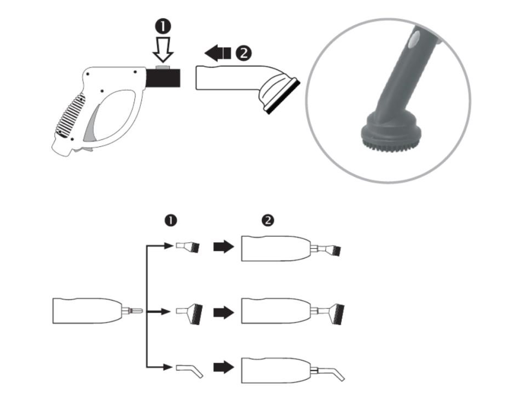 ❶
❷
❶
❷