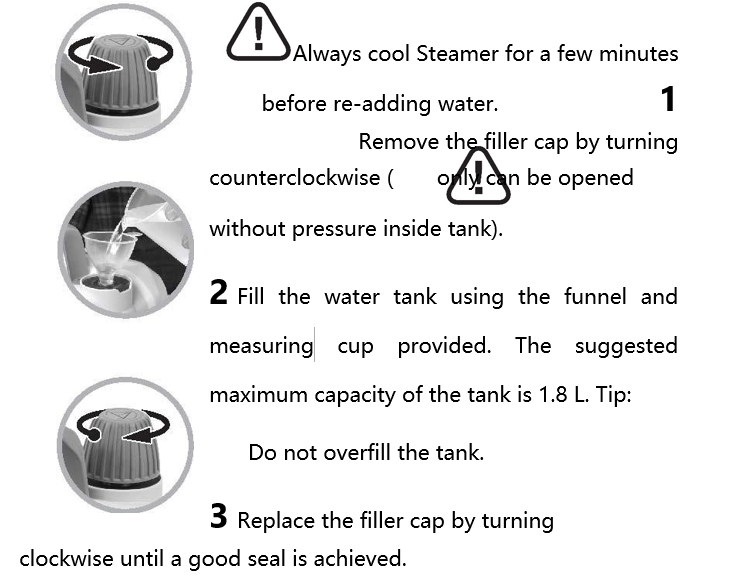 Always cool Steamer for a few minutes before re-adding water.

1

Remove the filler cap by turning counterclockwise ( only can be opened without pressure inside tank).

2 Fill the water tank using the funnel and measuring cup provided. The suggested maximum capacity of the tank is 1.8 L. Tip:

Do not overfill the tank.

3 Replace the filler cap by turning clockwise until a good seal is achieved.